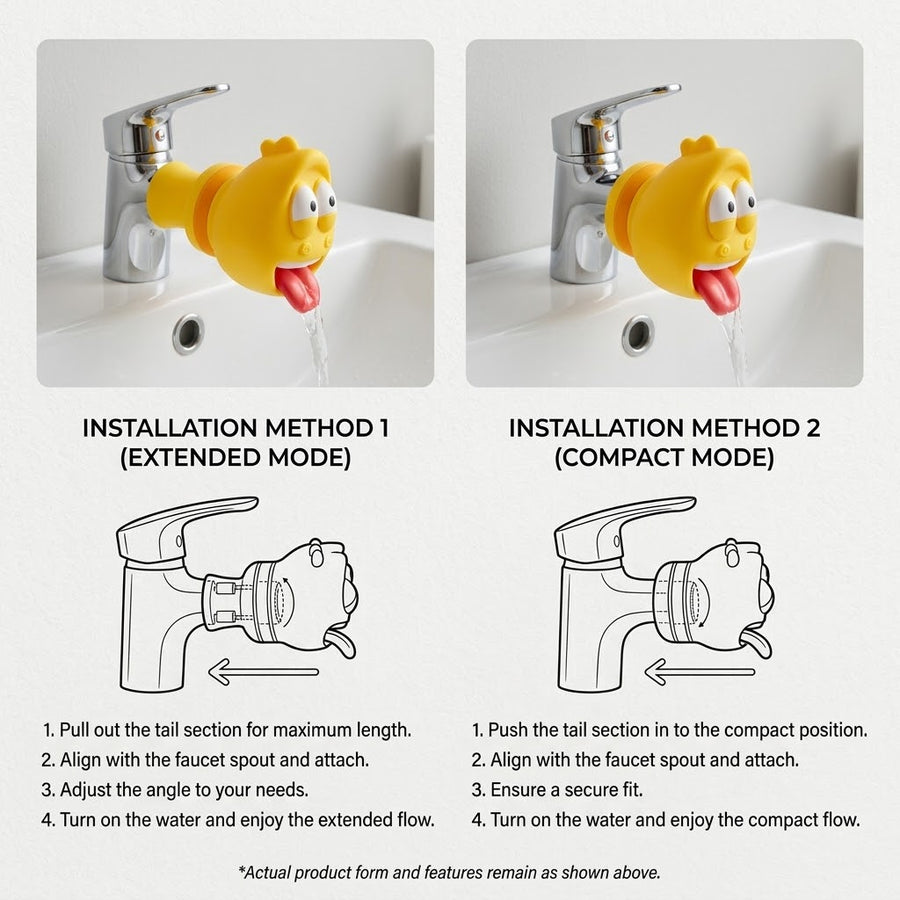 INSTALLATION METHOD 1
(EXTENDED MODE)

1. Pull out the tail section for maximum length.
2. Align with the faucet spout and attach.
3. Adjust the angle to your needs.
4. Turn on the water and enjoy the extended flow.

INSTALLATION METHOD 2
(COMPACT MODE)

1. Push the tail section in to the compact position.
2. Align with the faucet spout and attach.
3. Ensure a secure fit.
4. Turn on the water and enjoy the compact flow.

*Actual product form and features remain as shown above.