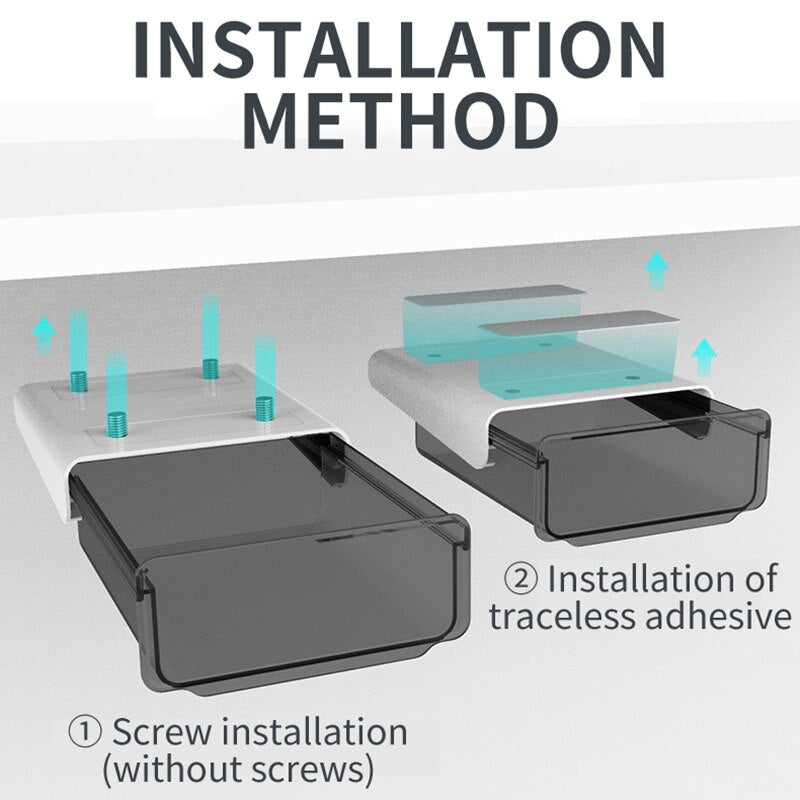 INSTALLATION METHOD

② Installation of traceless adhesive

① Screw installation (without screws)