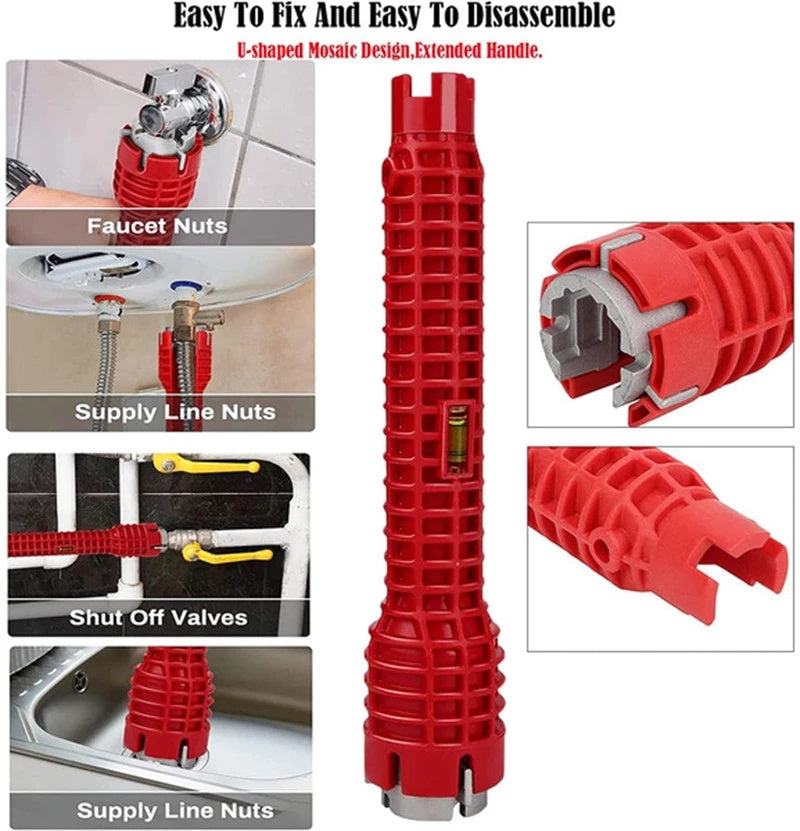 Easy To Fix And Easy To Disassemble

U-shaped Mosaic Design,Extended Handle.

Faucet Nuts

Supply Line Nuts

Shut Off Valves

Supply Line Nuts