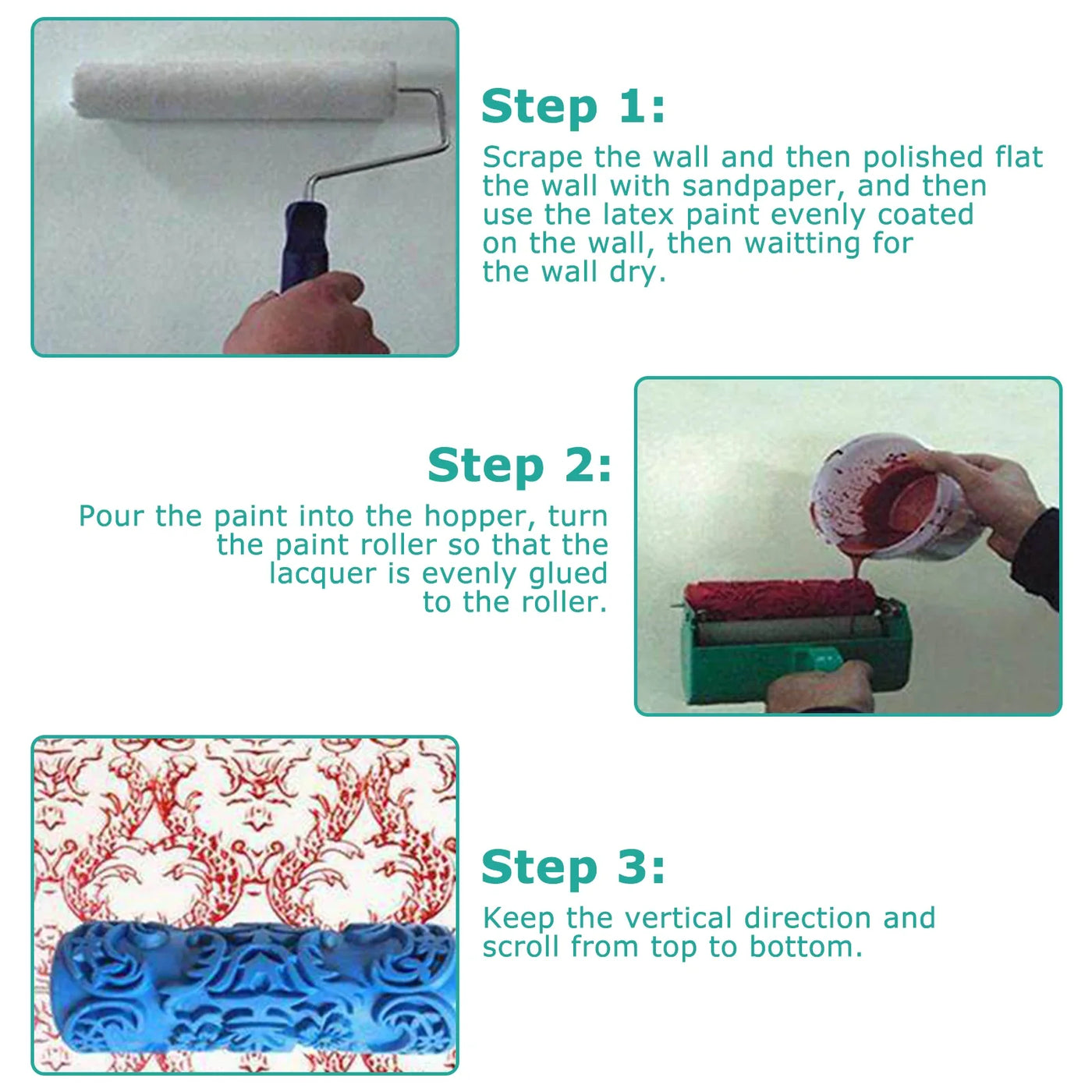 Step 1:

Scrape the wall and then polished flat the wall with sandpaper, and then use the latex paint evenly coated on the wall, then waitting for the wall dry.

Step 2:

Pour the paint into the hopper, turn the paint roller so that the lacquer is evenly glued to the roller.

Step 3:

Keep the vertical direction and scroll from top to bottom.