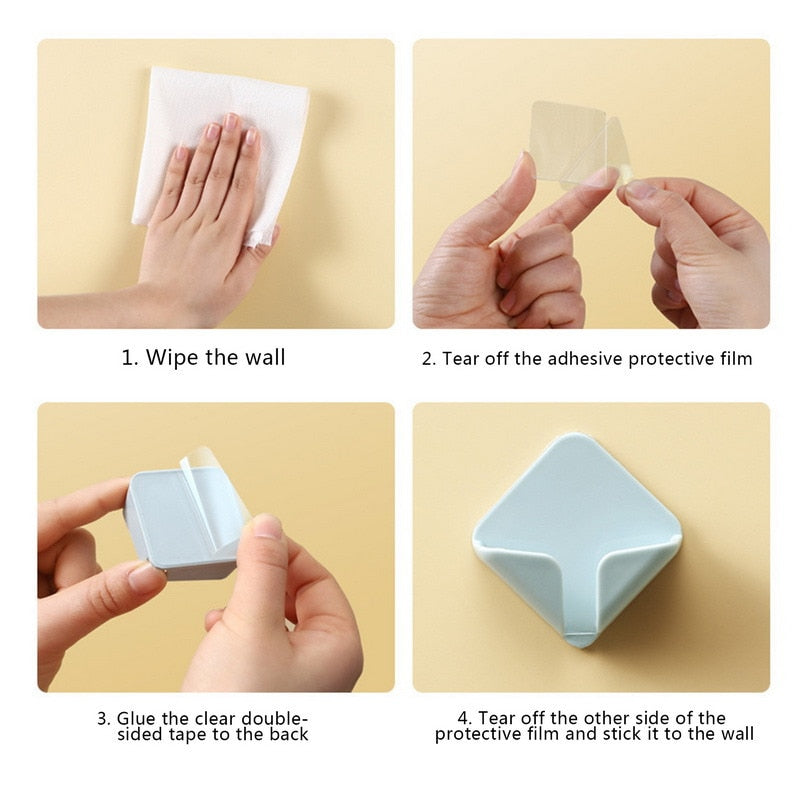 1. Wipe the wall

2. Tear off the adhesive protective film

3. Glue the clear double-sided tape to the back

4. Tear off the other side of the protective film and stick it to the wall