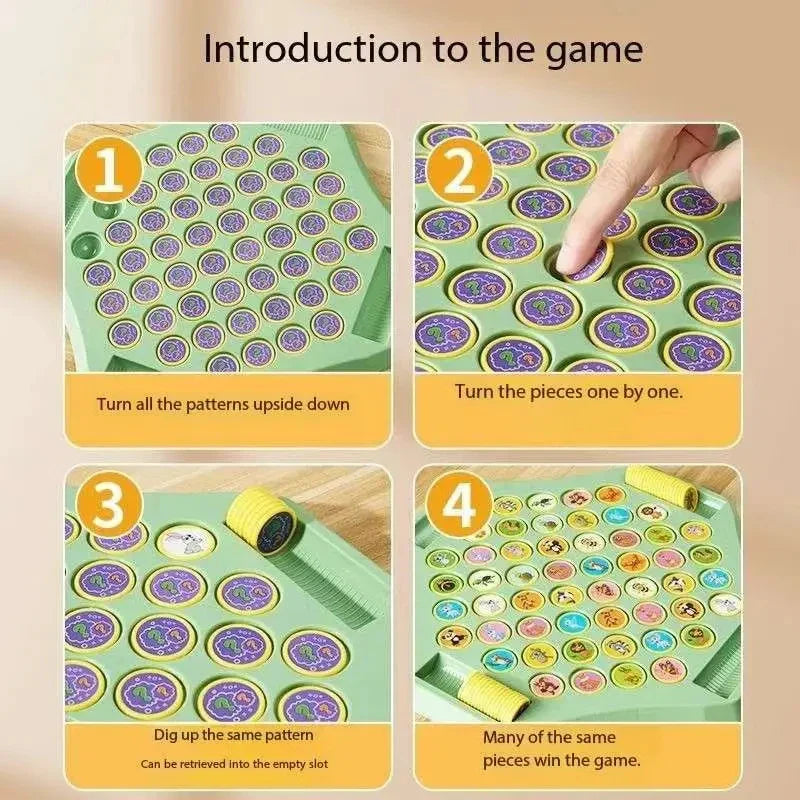 Introduction to the game

1

Turn all the patterns upside down

2

Turn the pieces one by one.

3

Dig up the same pattern

Can be retrieved into the empty slot

4

Many of the same pieces win the game.