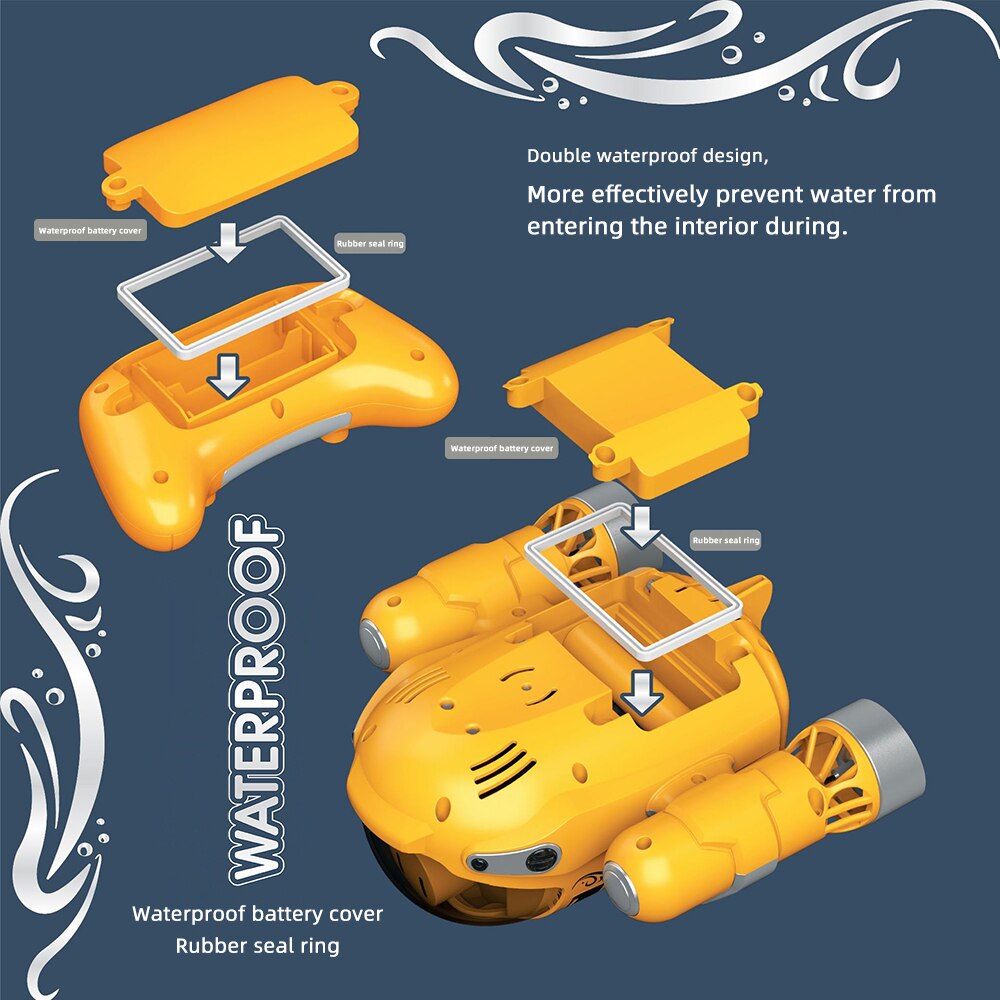 Double waterproof design,

More effectively prevent water from entering the interior during.

Waterproof battery cover

Rubber seal ring

Waterproof battery cover

Rubber seal ring

WATERPROOF

Waterproof battery cover
Rubber seal ring