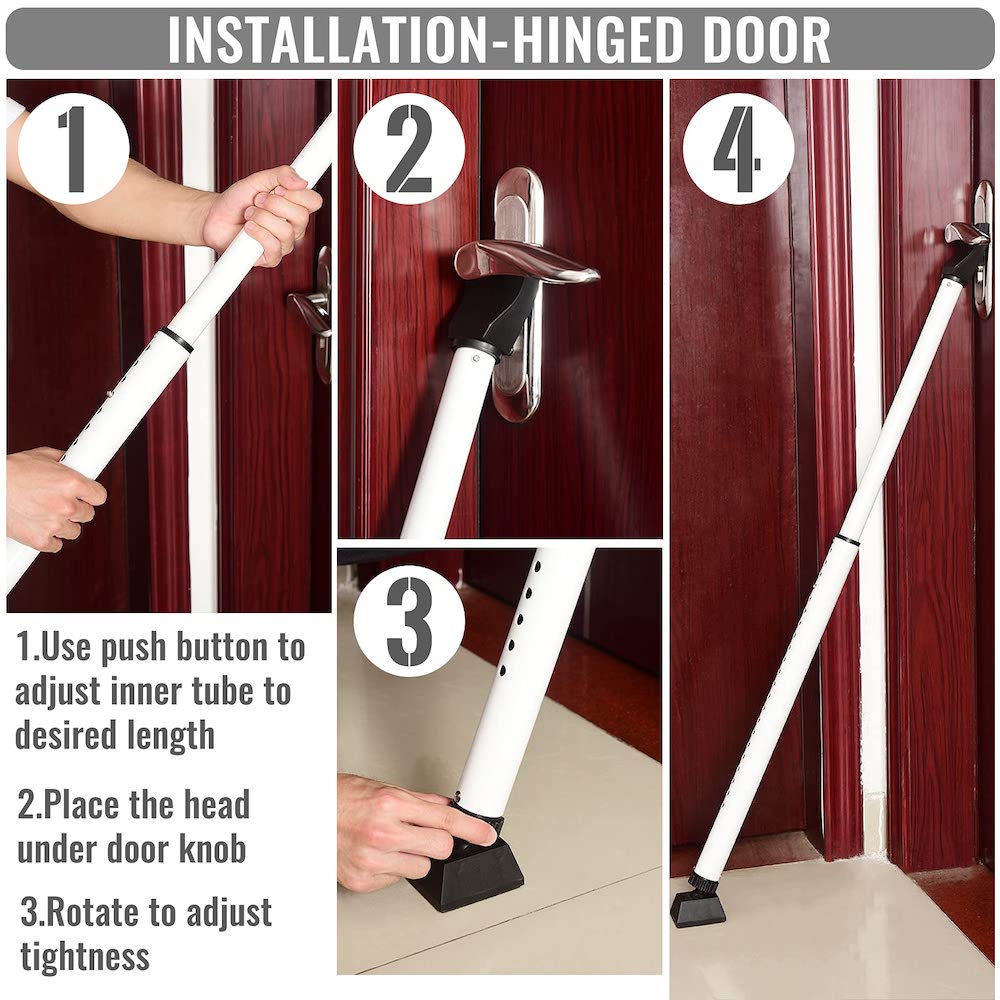 INSTALLATION-HINGED DOOR

1

2

4

3

1.Use push button to adjust inner tube to desired length

2.Place the head under door knob

3.Rotate to adjust tightness