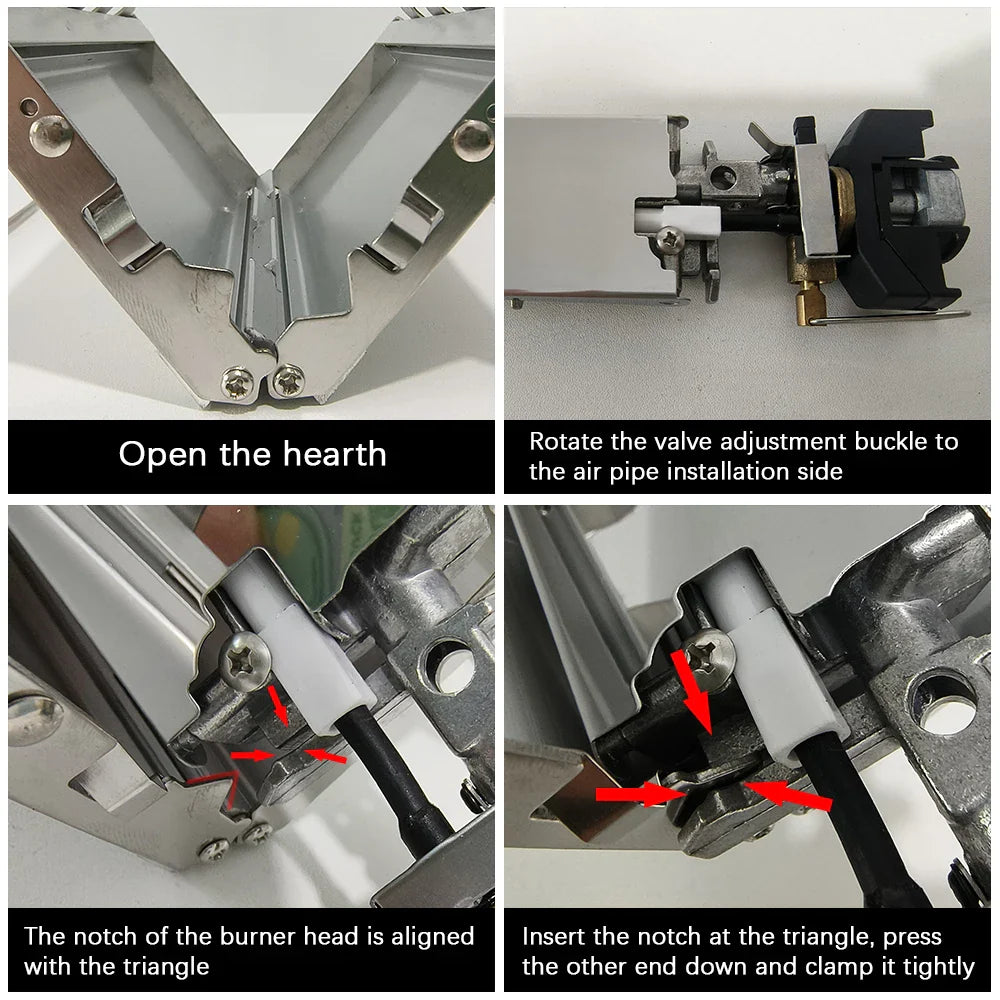 Open the hearth

Rotate the valve adjustment buckle to the air pipe installation side

The notch of the burner head is aligned with the triangle

Insert the notch at the triangle, press the other end down and clamp it tightly