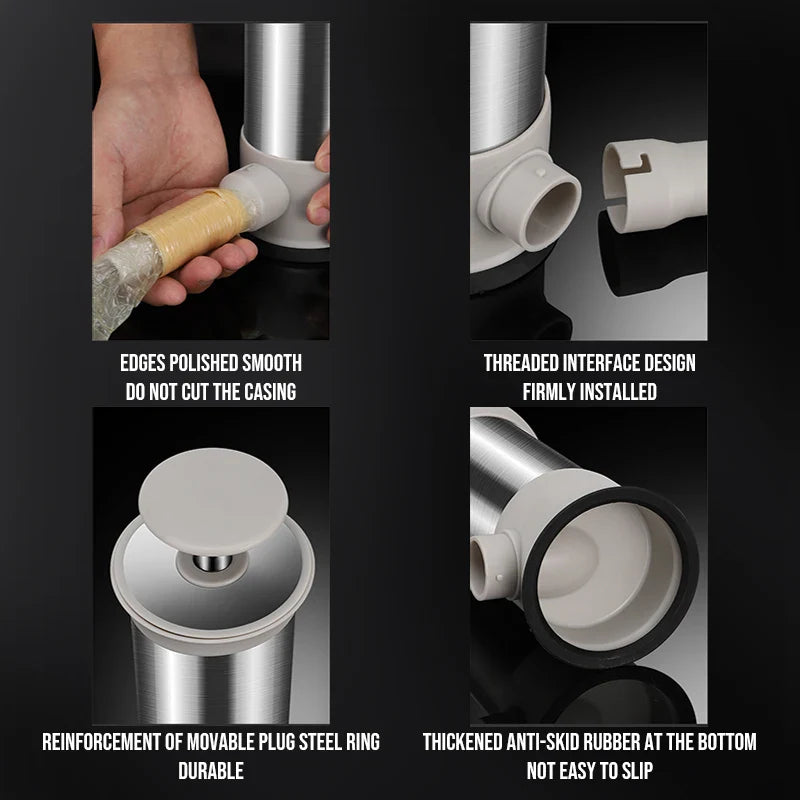 EDGES POLISHED SMOOTH
DO NOT CUT THE CASING

THREADED INTERFACE DESIGN
FIRMLY INSTALLED

REINFORCEMENT OF MOVABLE PLUG STEEL RING
DURABLE

THICKENED ANTI-SKID RUBBER AT THE BOTTOM
NOT EASY TO SLIP