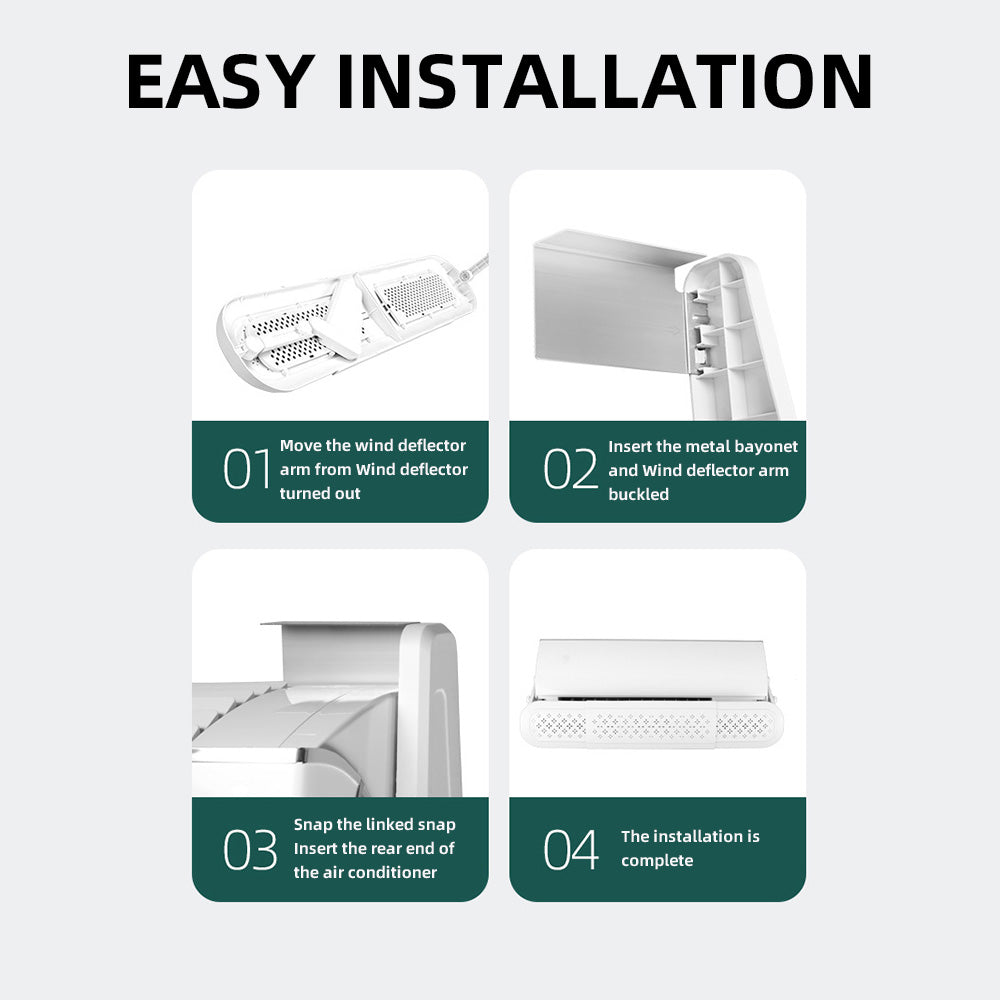 EASY INSTALLATION

01 Move the wind deflector arm from Wind deflector turned out

02 Insert the metal bayonet and Wind deflector arm buckled

03 Snap the linked snap Insert the rear end of the air conditioner

04 The installation is complete