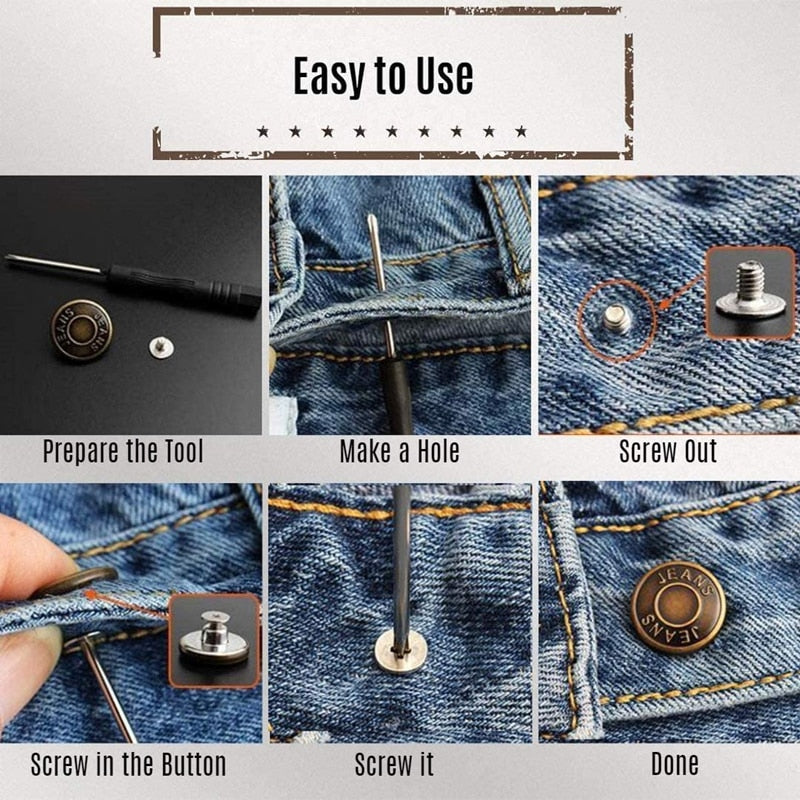 Easy to Use

★ ★ ★ ★ ★ ★ ★ ★ ★

JEANS JEANS

Prepare the Tool

Make a Hole

Screw Out

Screw in the Button

Screw it

JEANS JEANS

Done