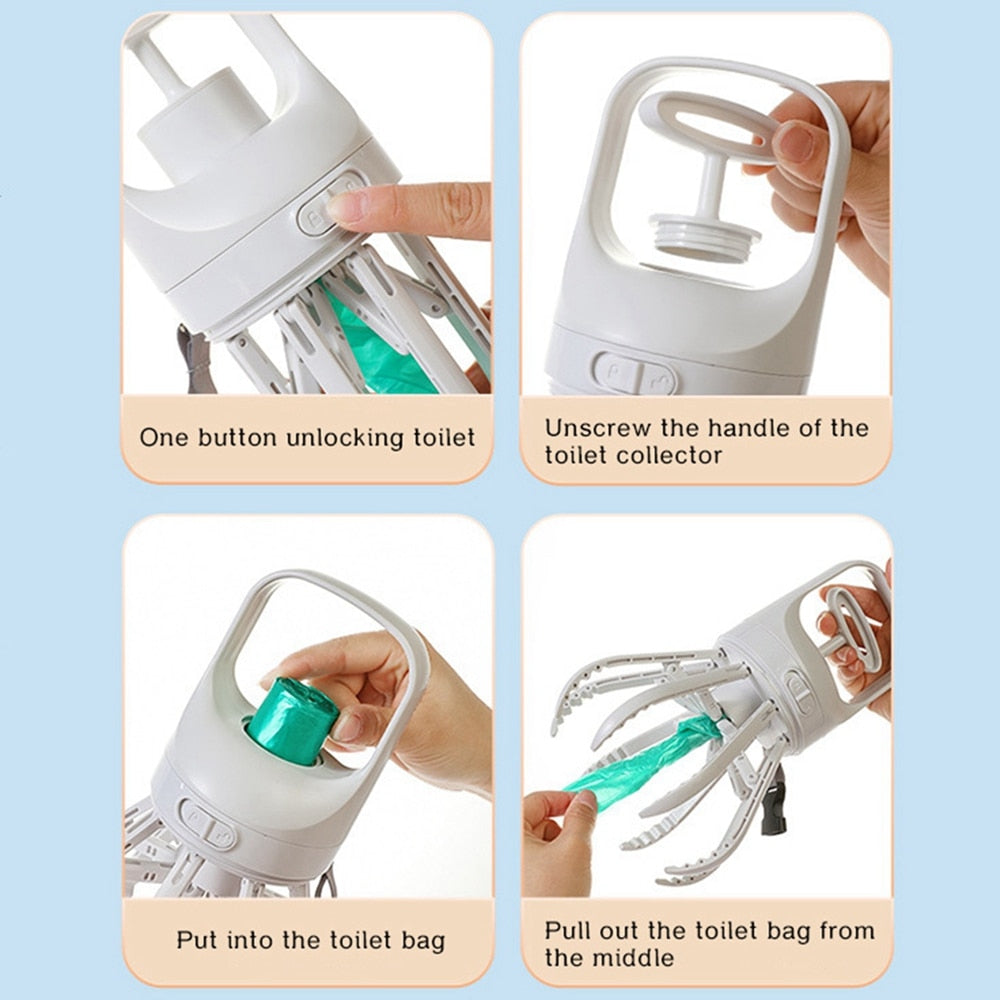 One button unlocking toilet

Unscrew the handle of the toilet collector

Put into the toilet bag

Pull out the toilet bag from the middle