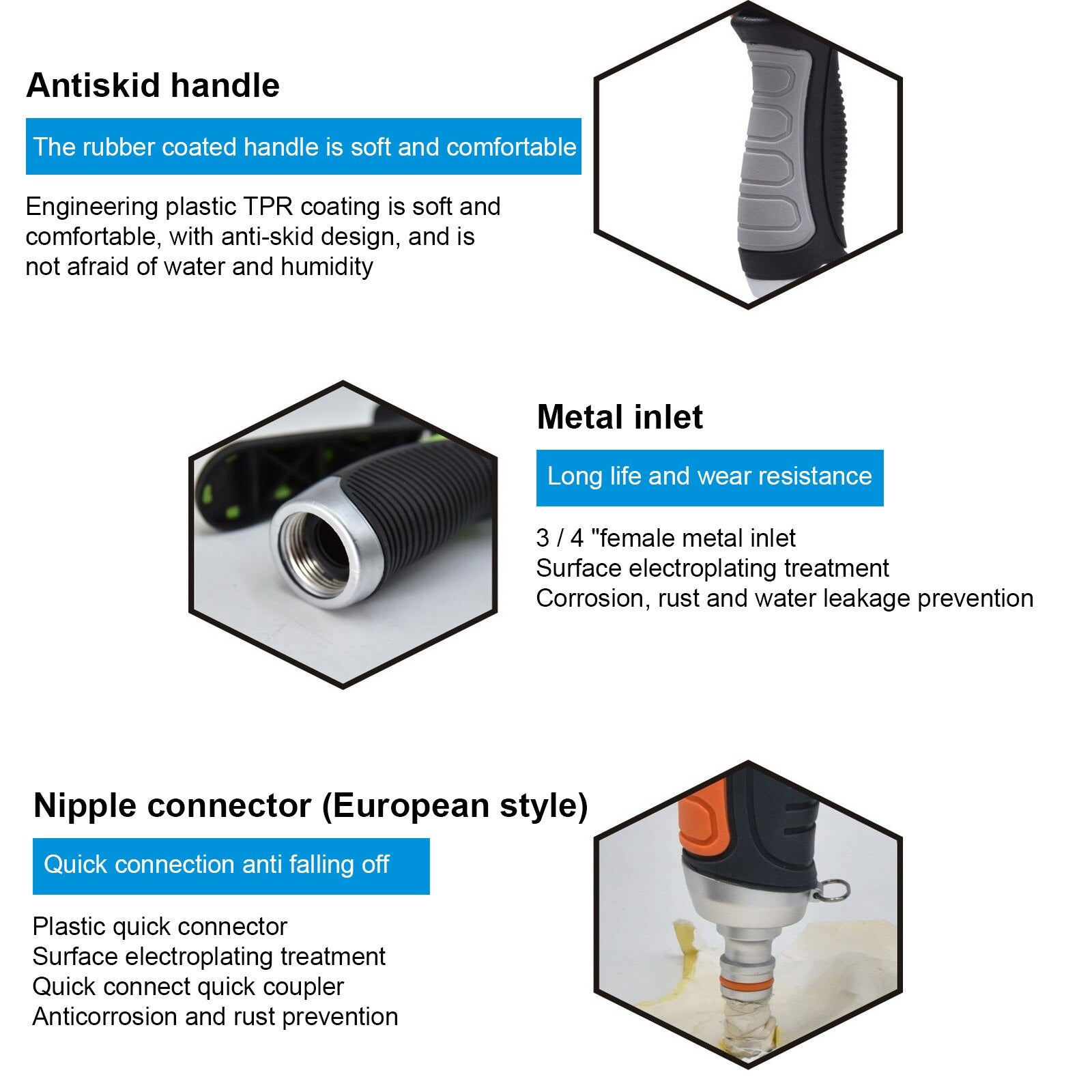 Antiskid handle

The rubber coated handle is soft and comfortable

Engineering plastic TPR coating is soft and comfortable, with anti-skid design, and is not afraid of water and humidity

Metal inlet

Long life and wear resistance

3 / 4 "female metal inlet
Surface electroplating treatment
Corrosion, rust and water leakage prevention

Nipple connector (European style)

Quick connection anti falling off

Plastic quick connector
Surface electroplating treatment
Quick connect quick coupler
Anticorrosion and rust prevention