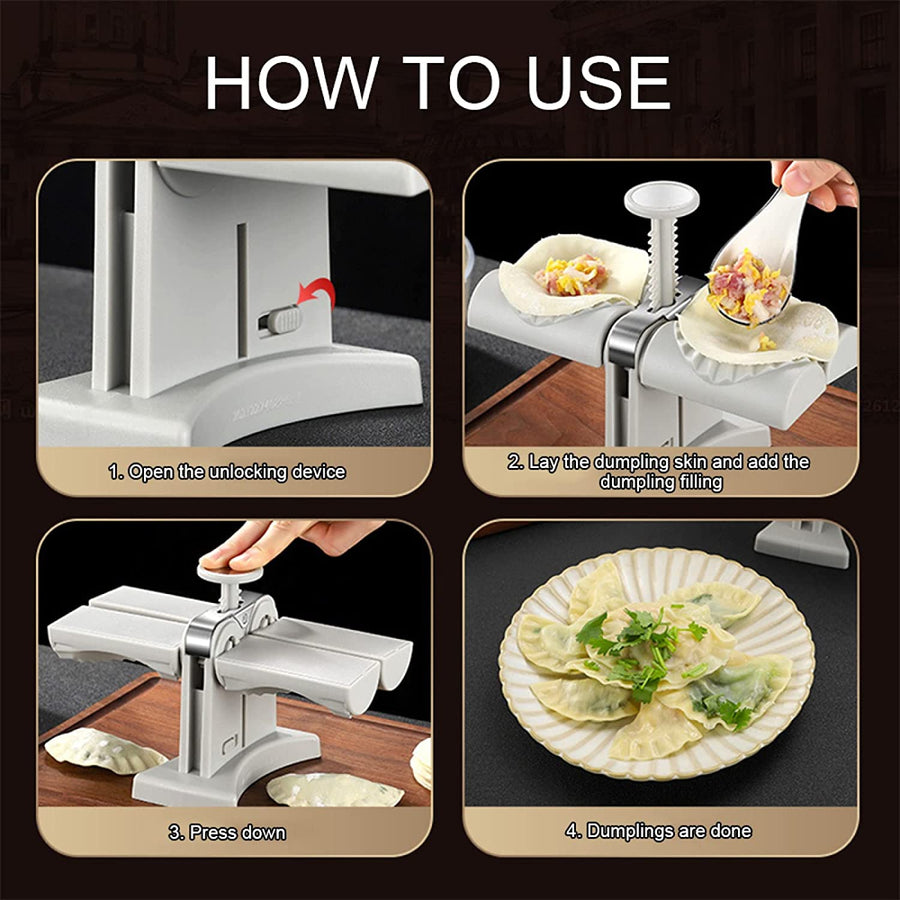 HOW TO USE

1. Open the unlocking device

2. Lay the dumpling skin and add the dumpling filling

3. Press down

4. Dumplings are done