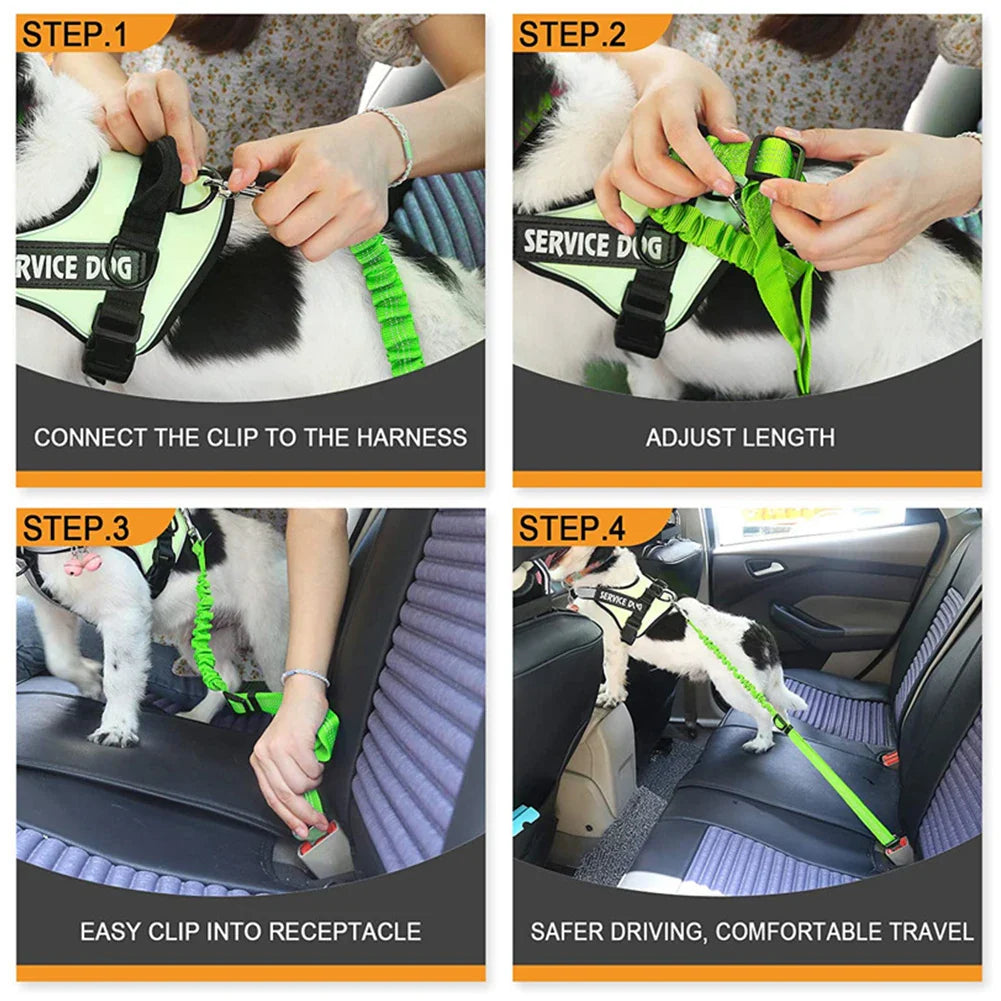 STEP.1

RVICE DOG

CONNECT THE CLIP TO THE HARNESS

STEP.2

SERVICE DOG

ADJUST LENGTH

STEP.3

EASY CLIP INTO RECEPTACLE

STEP.4

SERVICE DOG

SAFER DRIVING, COMFORTABLE TRAVEL