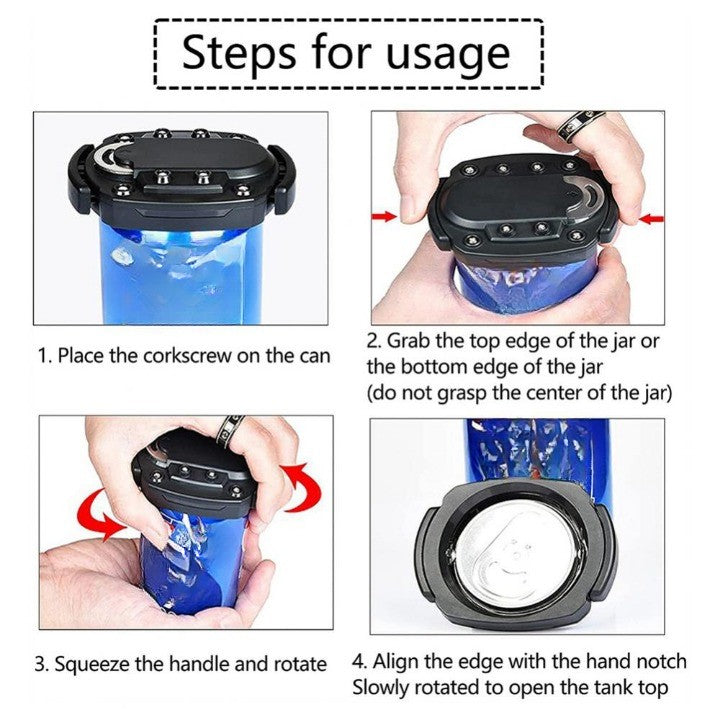 Steps for usage

1. Place the corkscrew on the can

2. Grab the top edge of the jar or the bottom edge of the jar (do not grasp the center of the jar)

3. Squeeze the handle and rotate

4. Align the edge with the hand notch
Slowly rotated to open the tank top