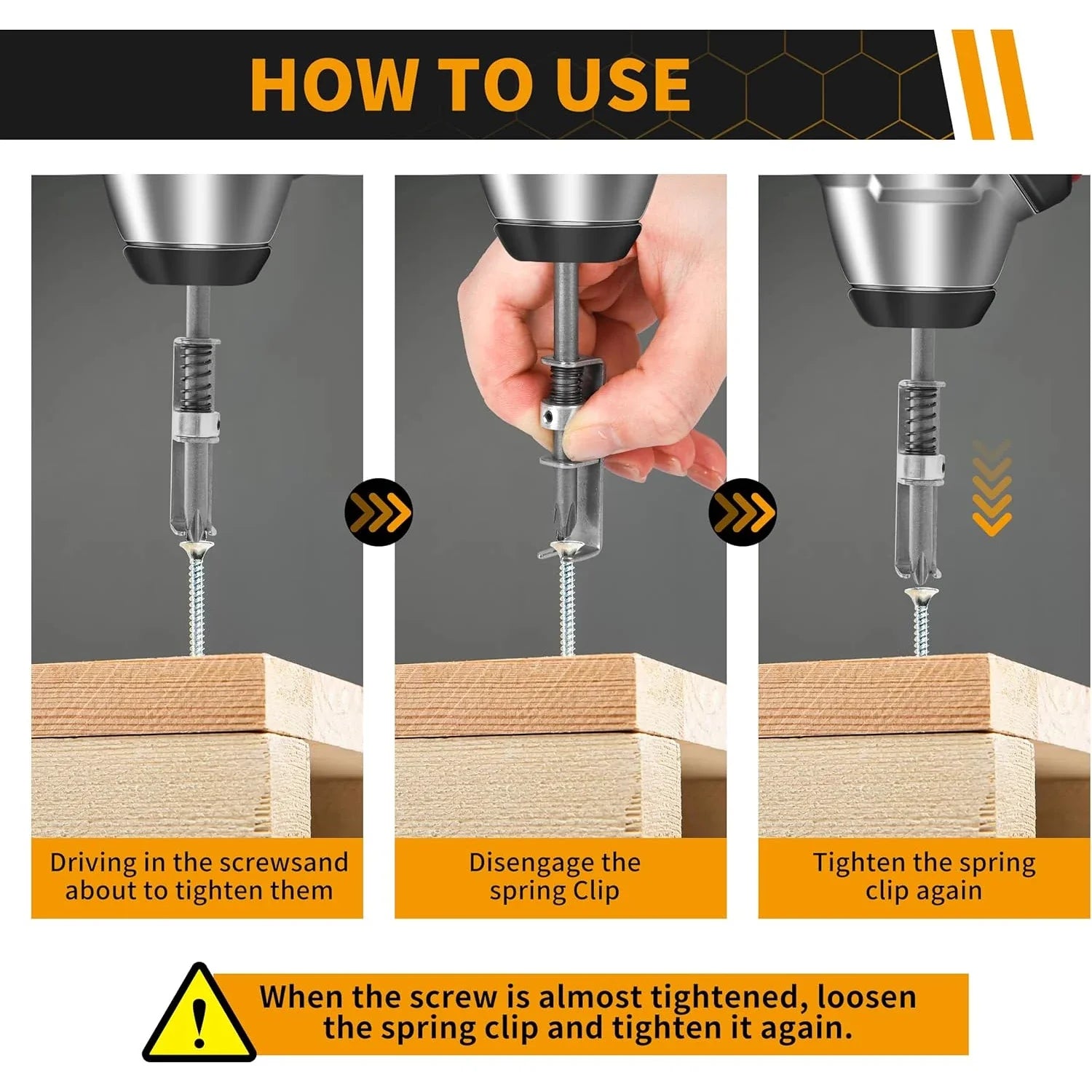 HOW TO USE

Driving in the screwsand about to tighten them

Disengage the spring Clip

Tighten the spring clip again

When the screw is almost tightened, loosen the spring clip and tighten it again.