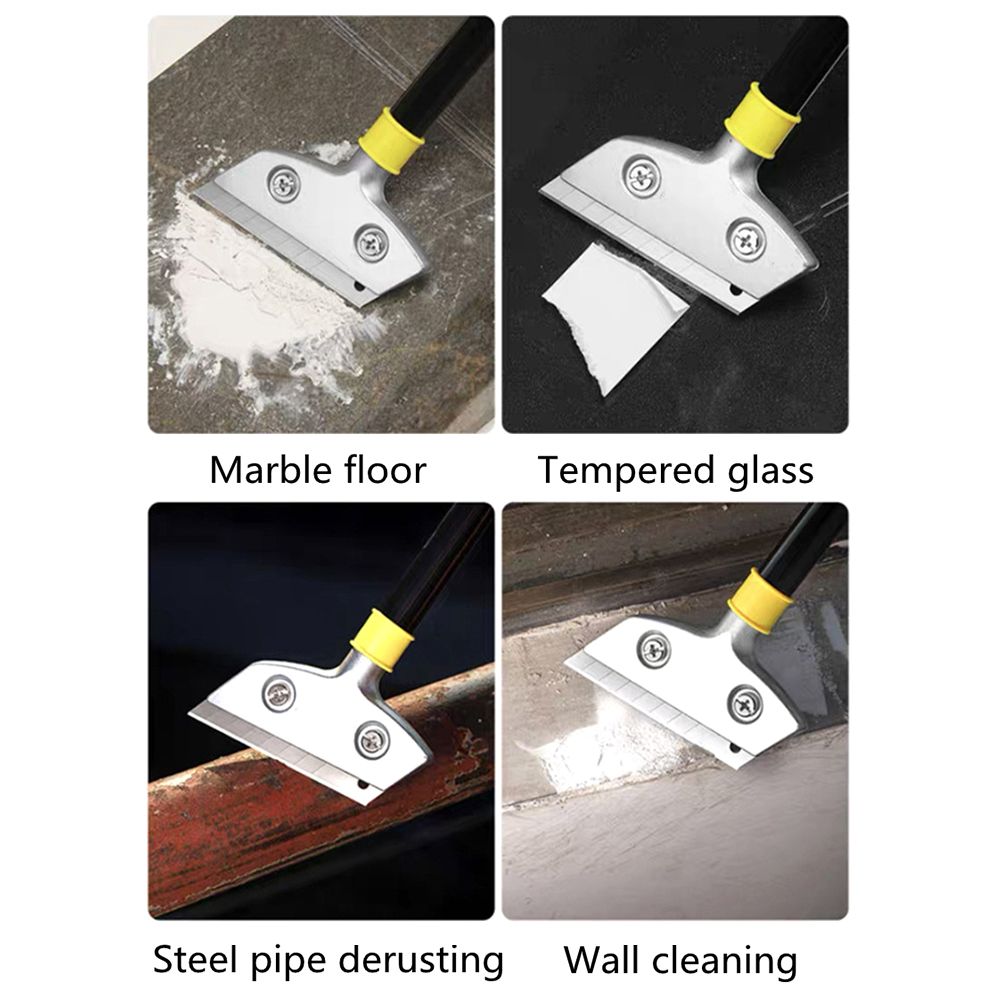 Marble floor

Tempered glass

Steel pipe derusting

Wall cleaning