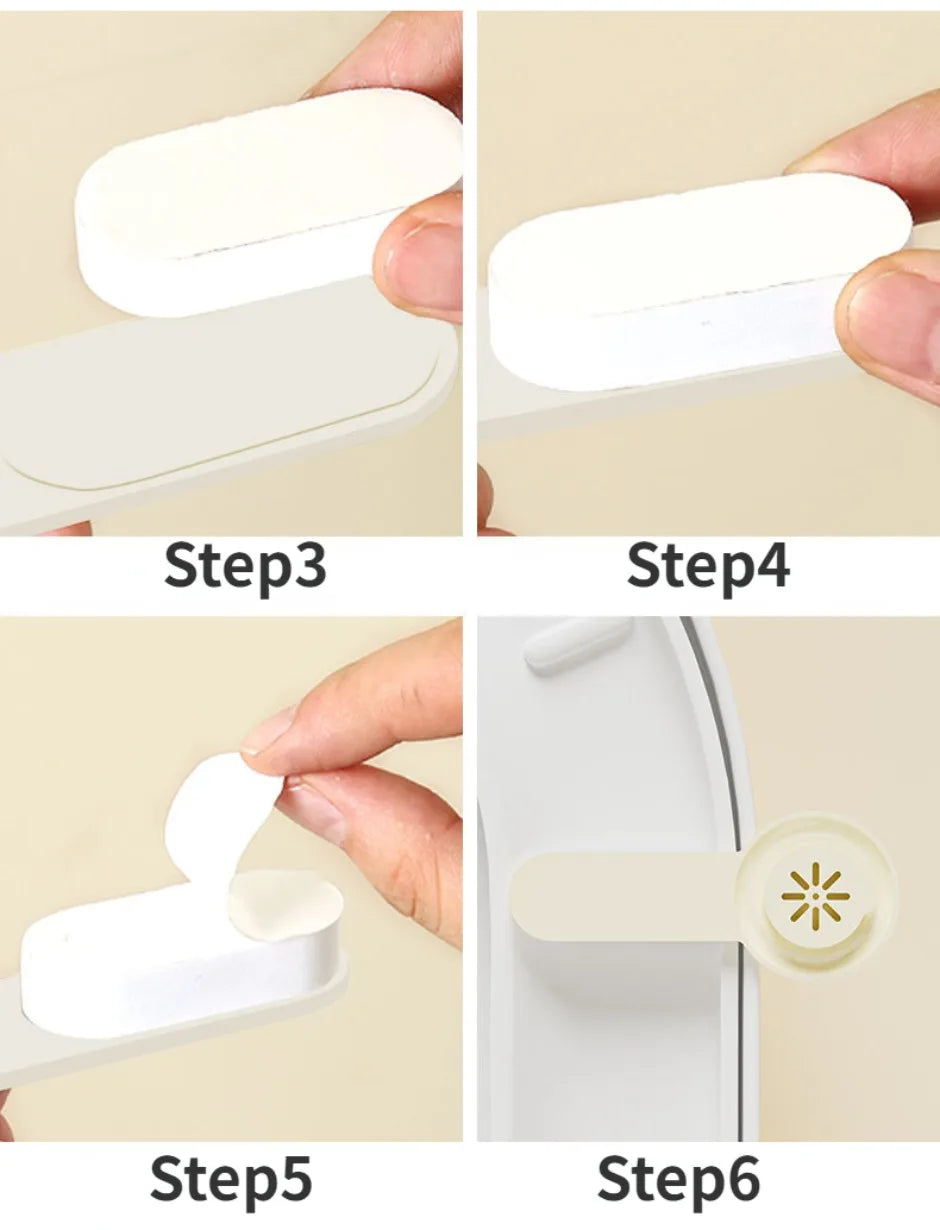 Step3

Step4

Step5

Step6