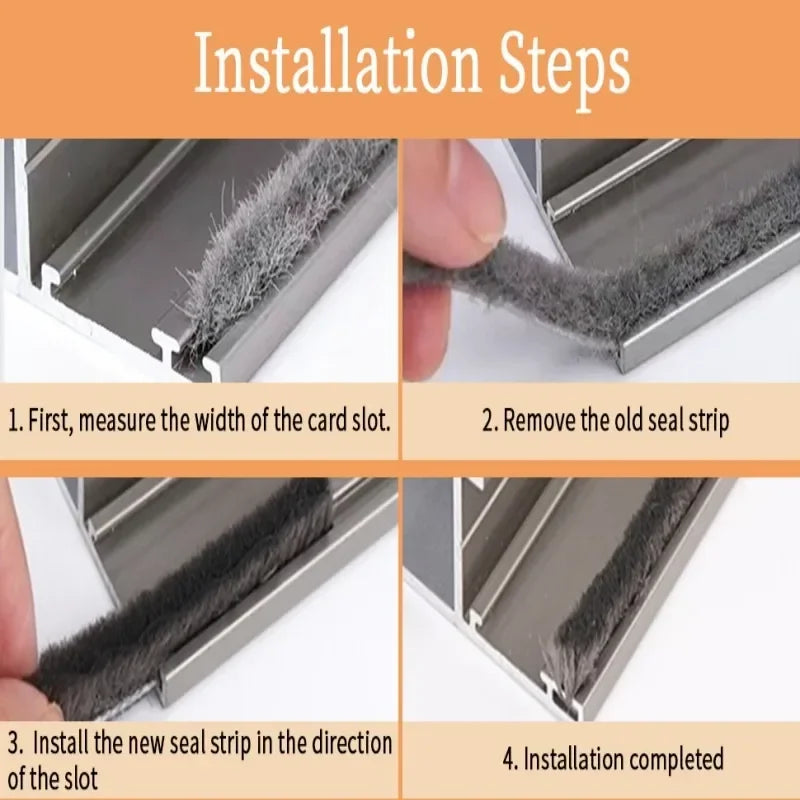 Installation Steps

1. First, measure the width of the card slot.

2. Remove the old seal strip

3. Install the new seal strip in the direction of the slot

4. Installation completed