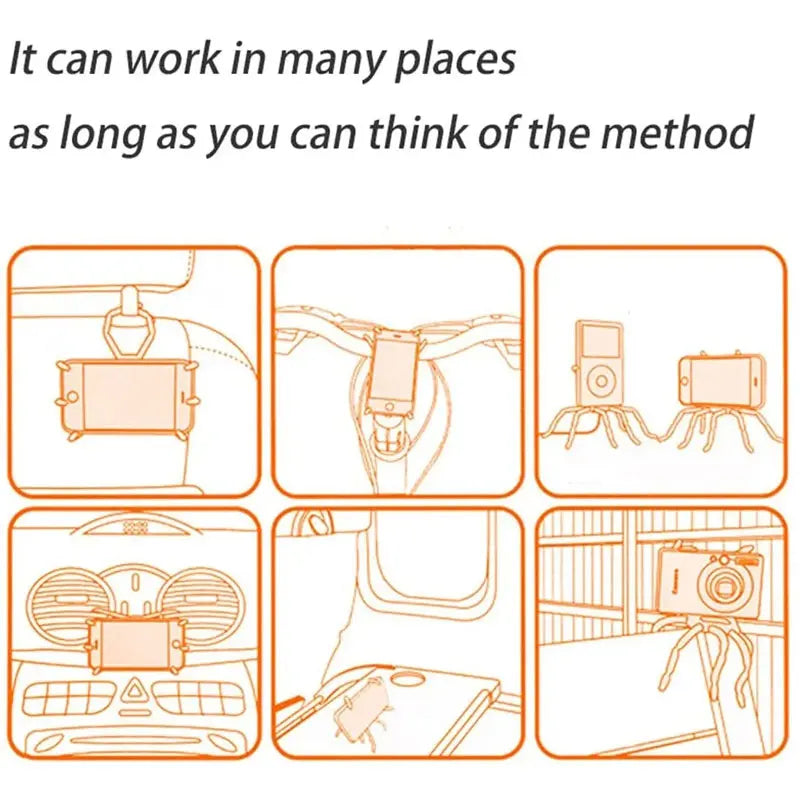 It can work in many places
as long as you can think of the method