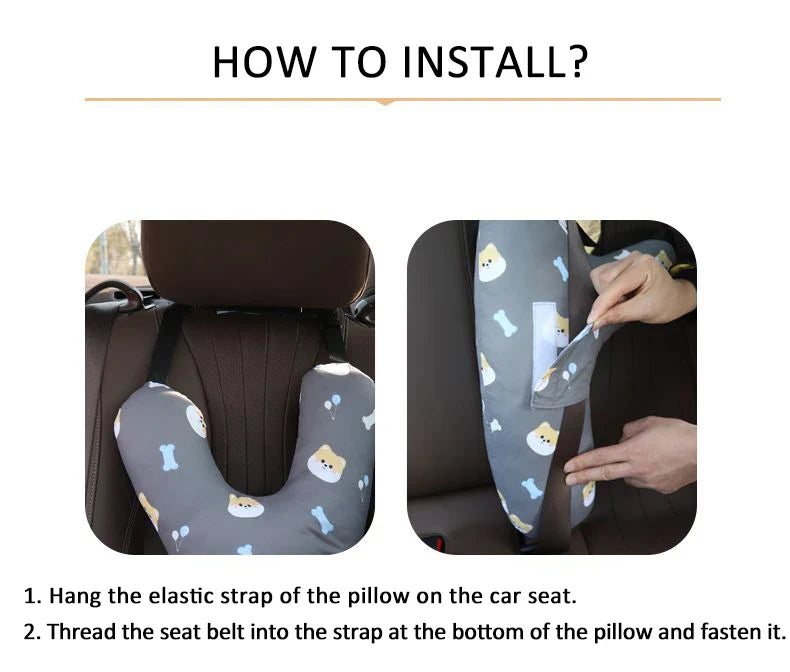 HOW TO INSTALL?

1. Hang the elastic strap of the pillow on the car seat.

2. Thread the seat belt into the strap at the bottom of the pillow and fasten it.