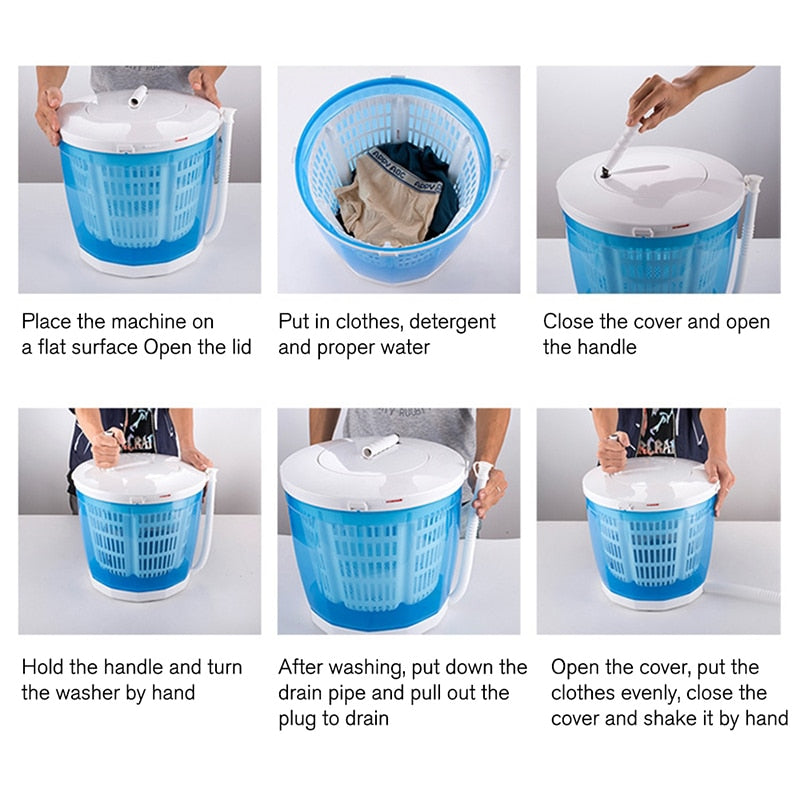 Place the machine on a flat surface Open the lid

Put in clothes, detergent and proper water

Close the cover and open the handle

Hold the handle and turn the washer by hand

After washing, put down the drain pipe and pull out the plug to drain

Open the cover, put the clothes evenly, close the cover and shake it by hand