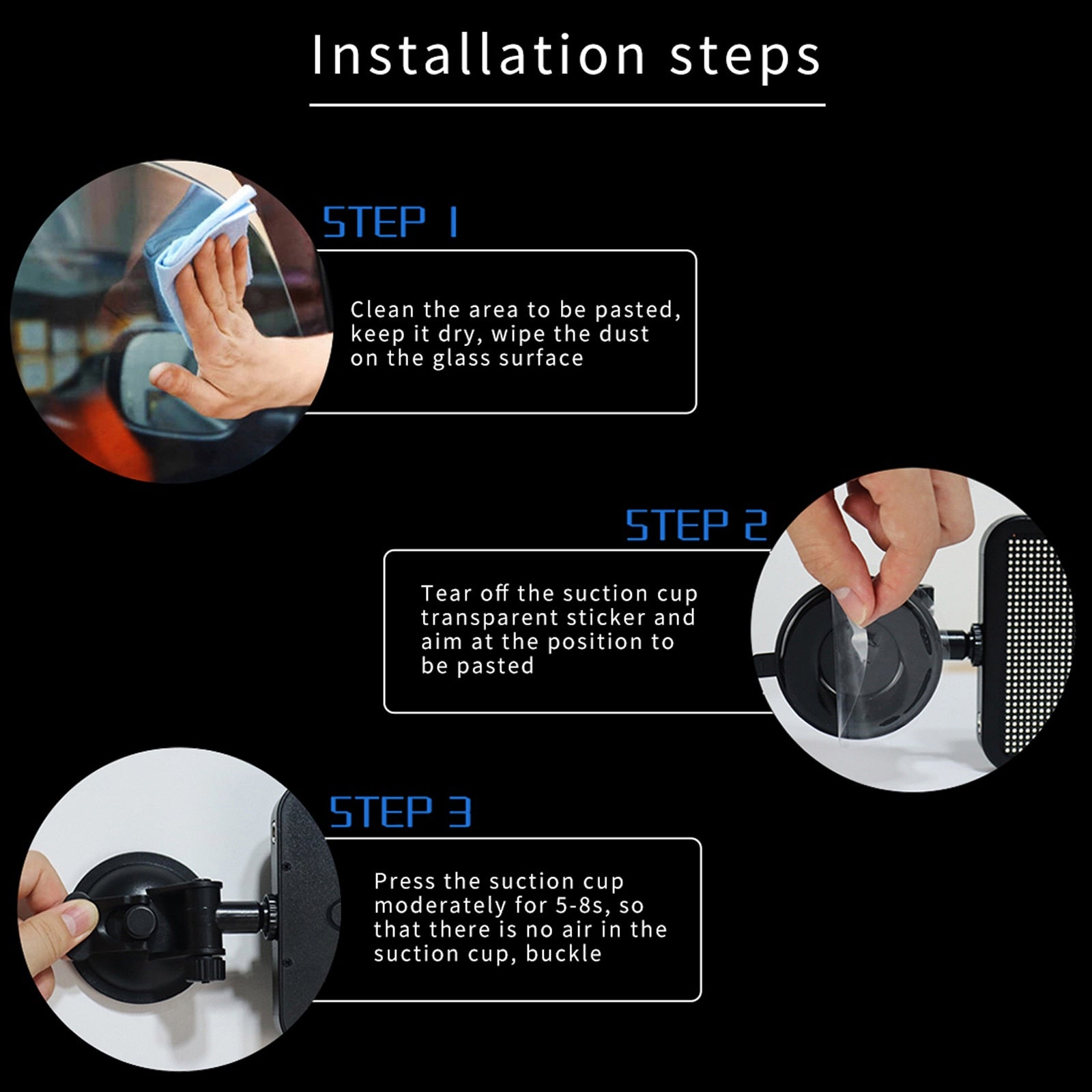 Installation steps

STEP 1

Clean the area to be pasted, keep it dry, wipe the dust on the glass surface

STEP 2

Tear off the suction cup transparent sticker and aim at the position to be pasted

STEP 3

Press the suction cup moderately for 5-8s, so that there is no air in the suction cup, buckle