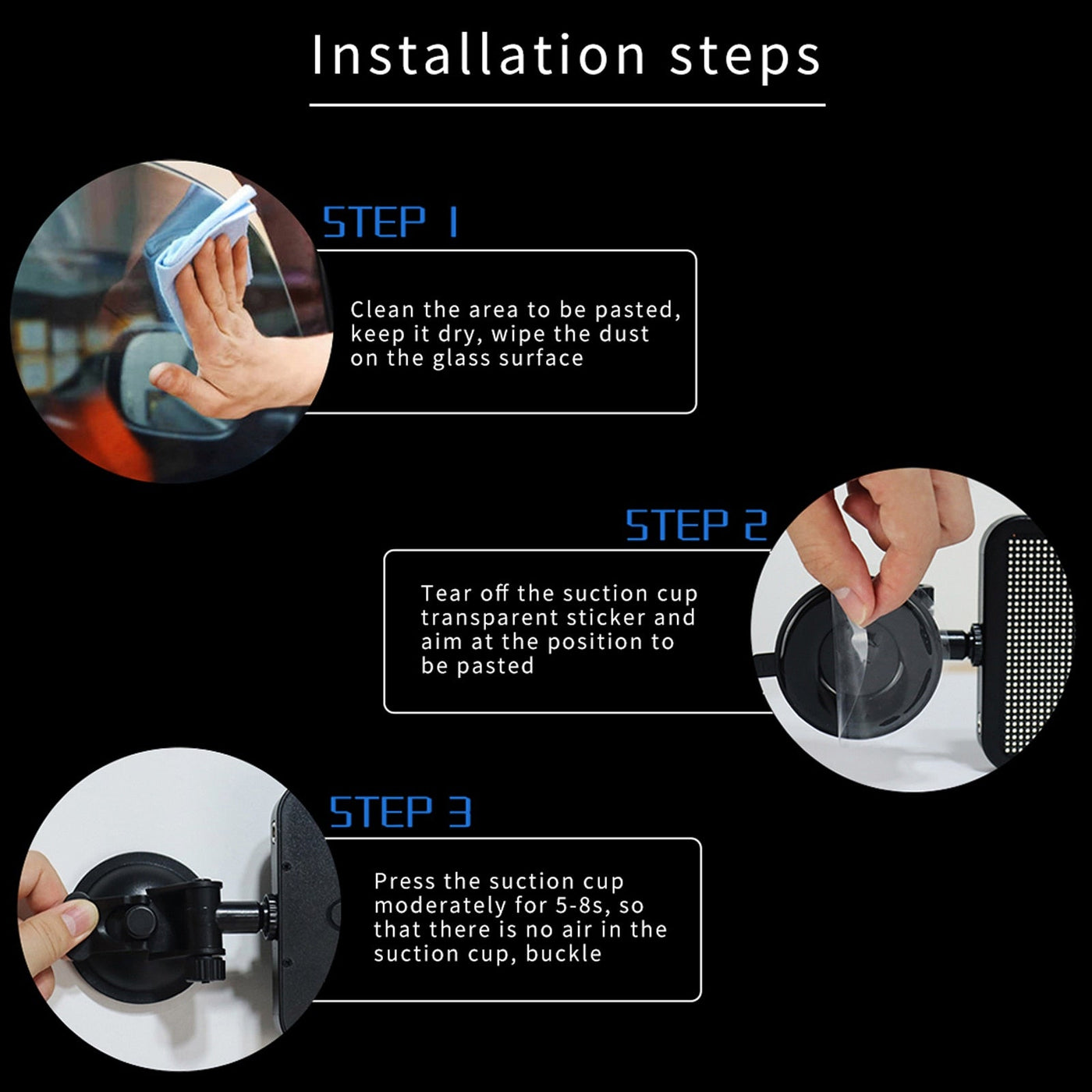 Installation steps

STEP 1

Clean the area to be pasted, keep it dry, wipe the dust on the glass surface

STEP 2

Tear off the suction cup transparent sticker and aim at the position to be pasted

STEP 3

Press the suction cup moderately for 5-8s, so that there is no air in the suction cup, buckle