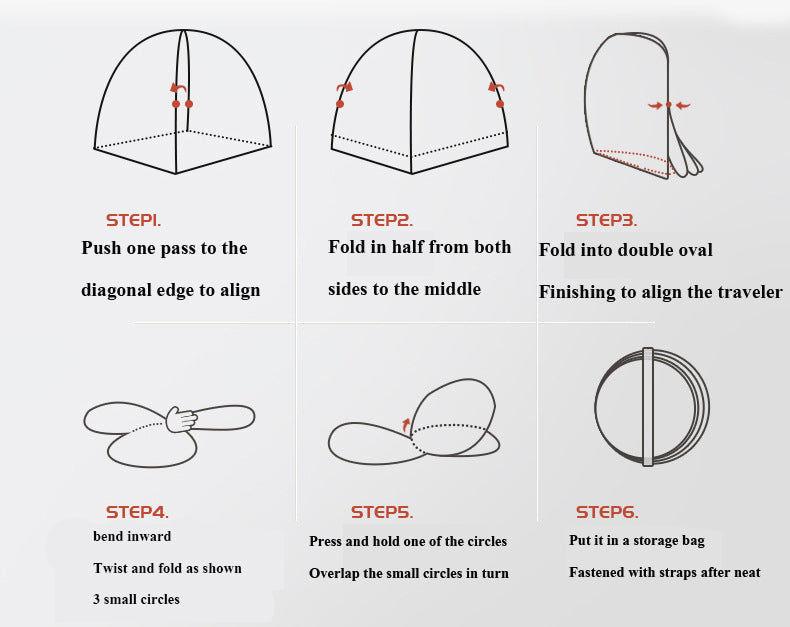 STEP1.

Push one pass to the diagonal edge to align

STEP2.

Fold in half from both sides to the middle

STEP3.

Fold into double oval

Finishing to align the traveler

STEP4.

bend inward

Twist and fold as shown

3 small circles

STEP5.

Press and hold one of the circles

Overlap the small circles in turn

STEP6.

Put it in a storage bag

Fastened with straps after neat