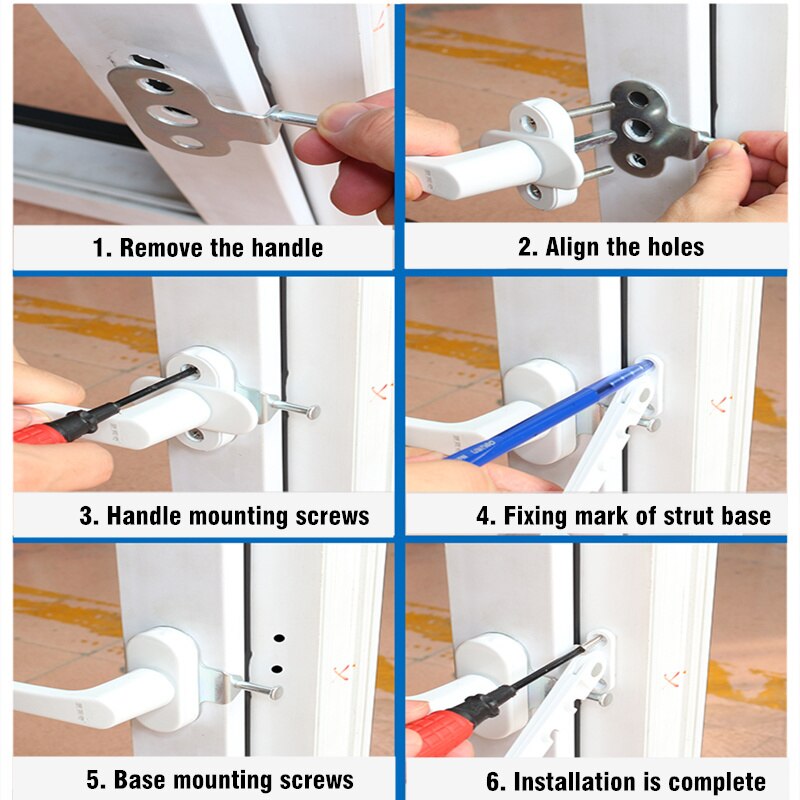 1. Remove the handle

2. Align the holes

3. Handle mounting screws

4. Fixing mark of strut base

5. Base mounting screws

6. Installation is complete