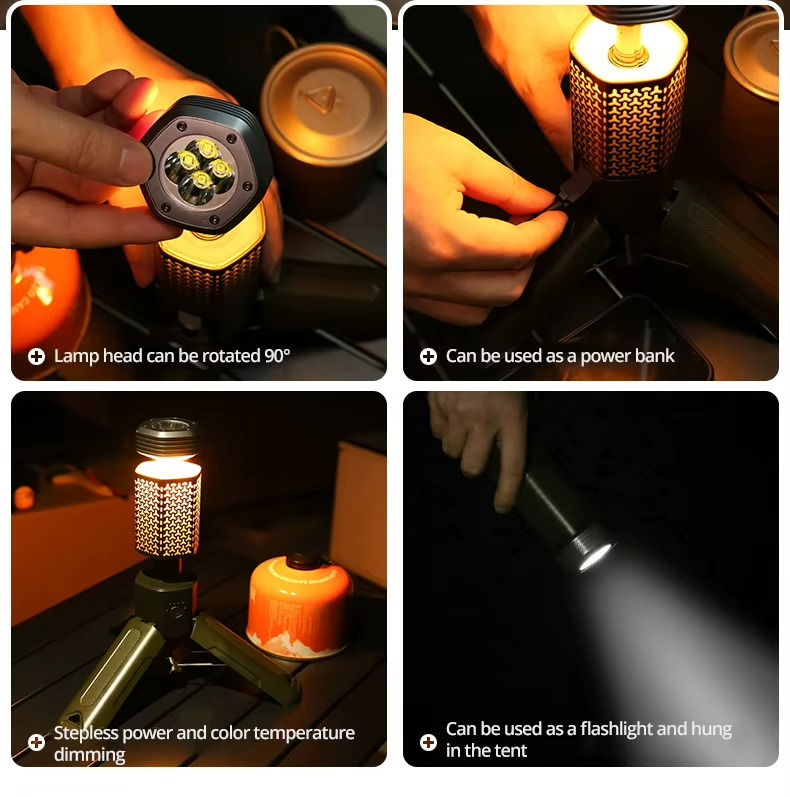 Lamp head can be rotated 90°

Can be used as a power bank

Stepless power and color temperature dimming

Can be used as a flashlight and hung in the tent