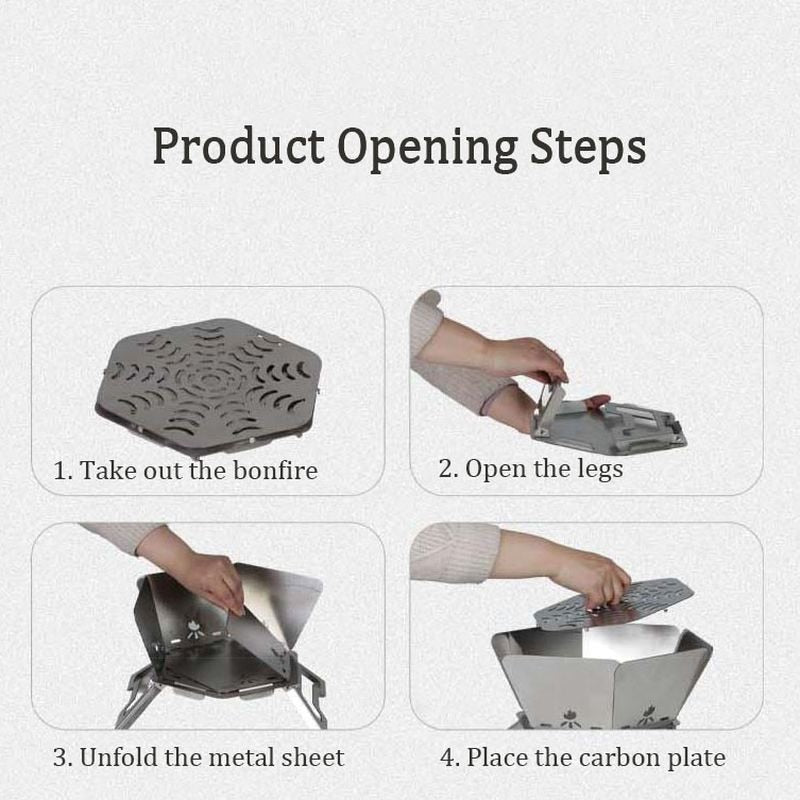 Product Opening Steps

1. Take out the bonfire

2. Open the legs

3. Unfold the metal sheet

4. Place the carbon plate