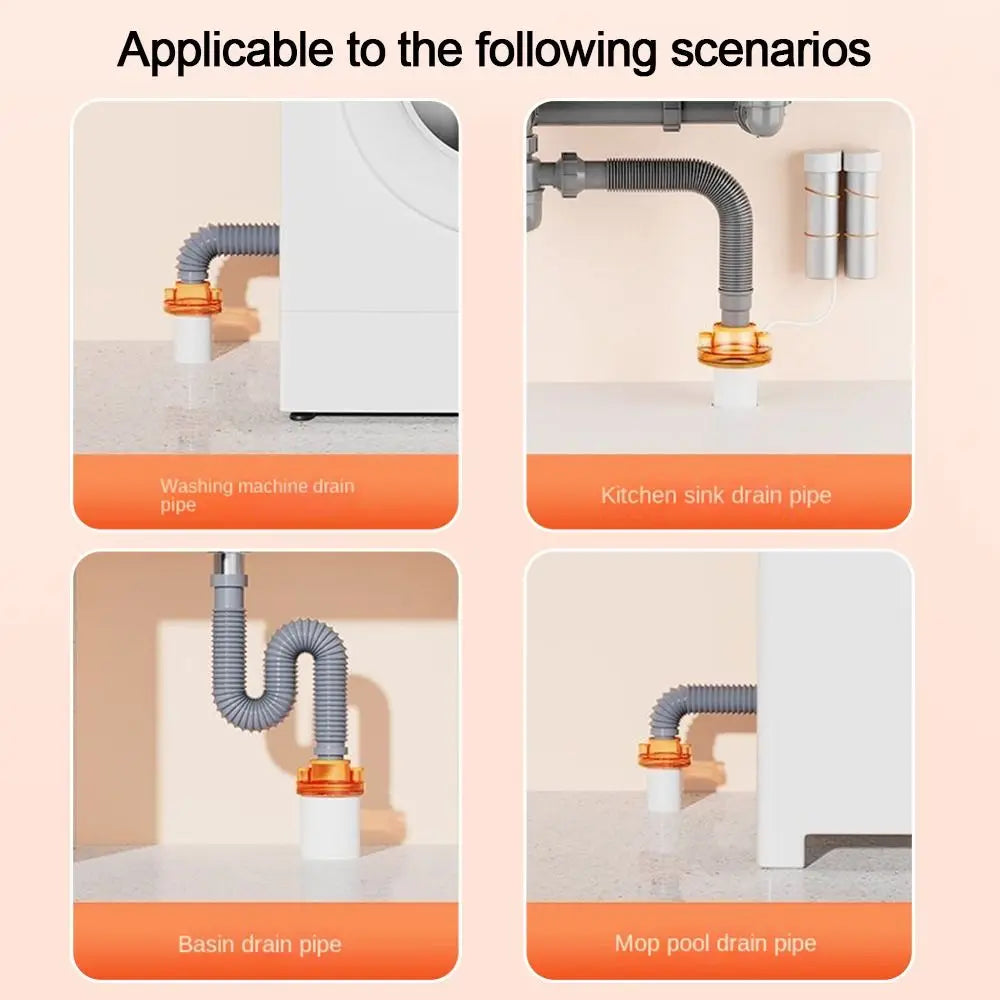 Applicable to the following scenarios

Washing machine drain pipe

Kitchen sink drain pipe

Basin drain pipe

Mop pool drain pipe