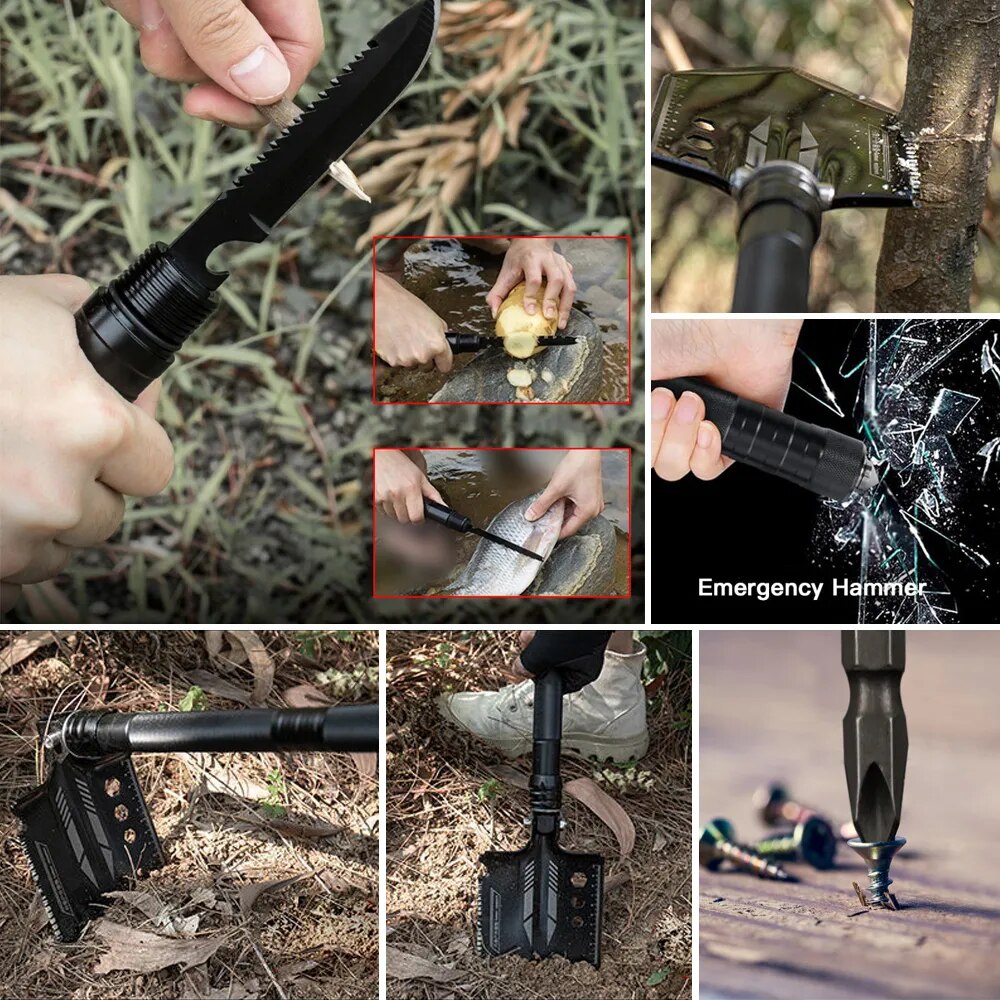 Emergency Hammer