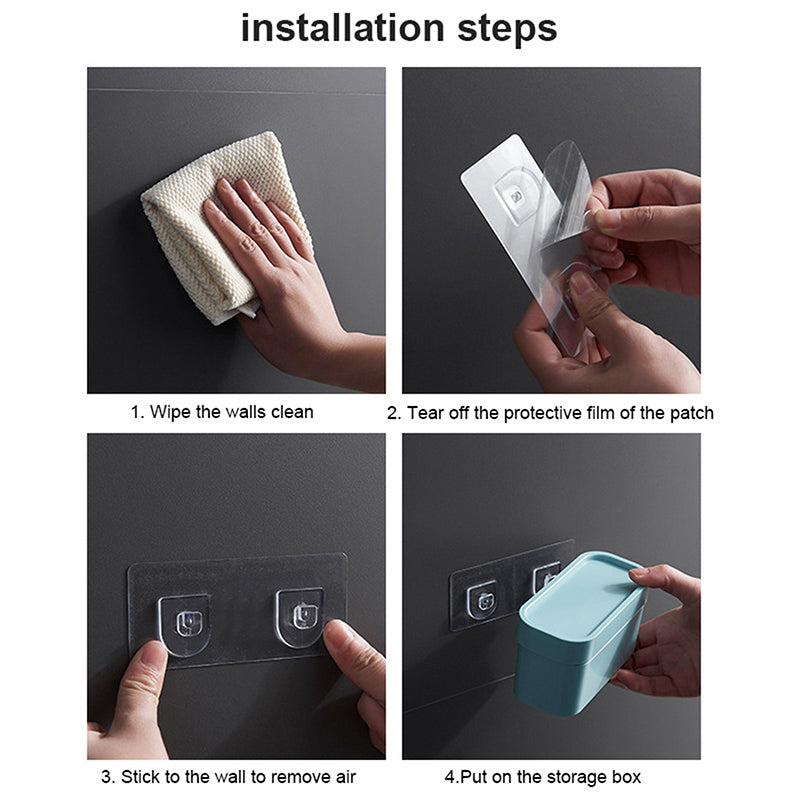 installation steps

1. Wipe the walls clean

2. Tear off the protective film of the patch

3. Stick to the wall to remove air

4.Put on the storage box