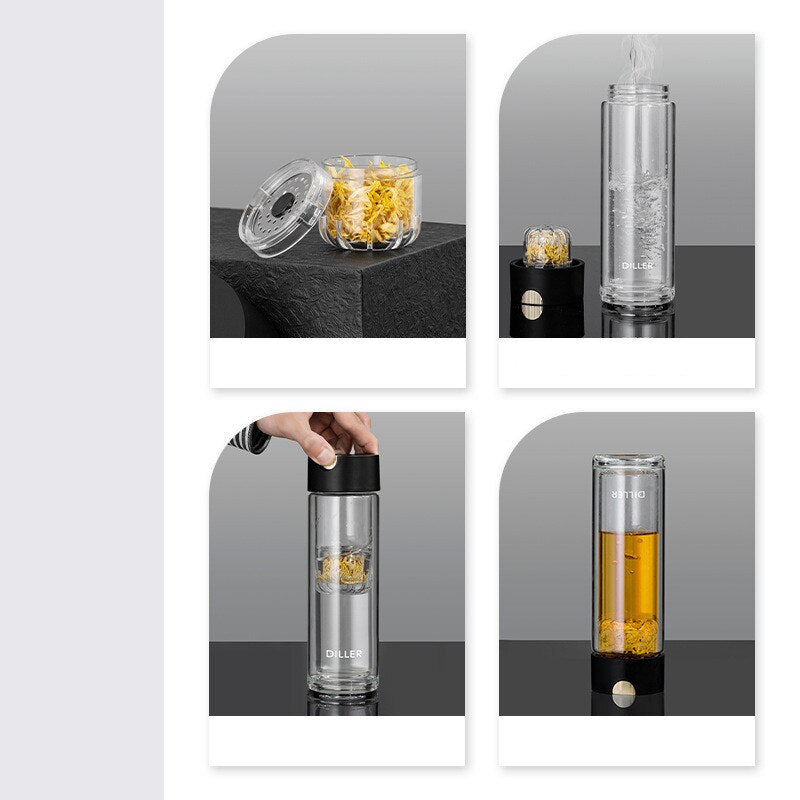 DILLER

DILLER

DILLER