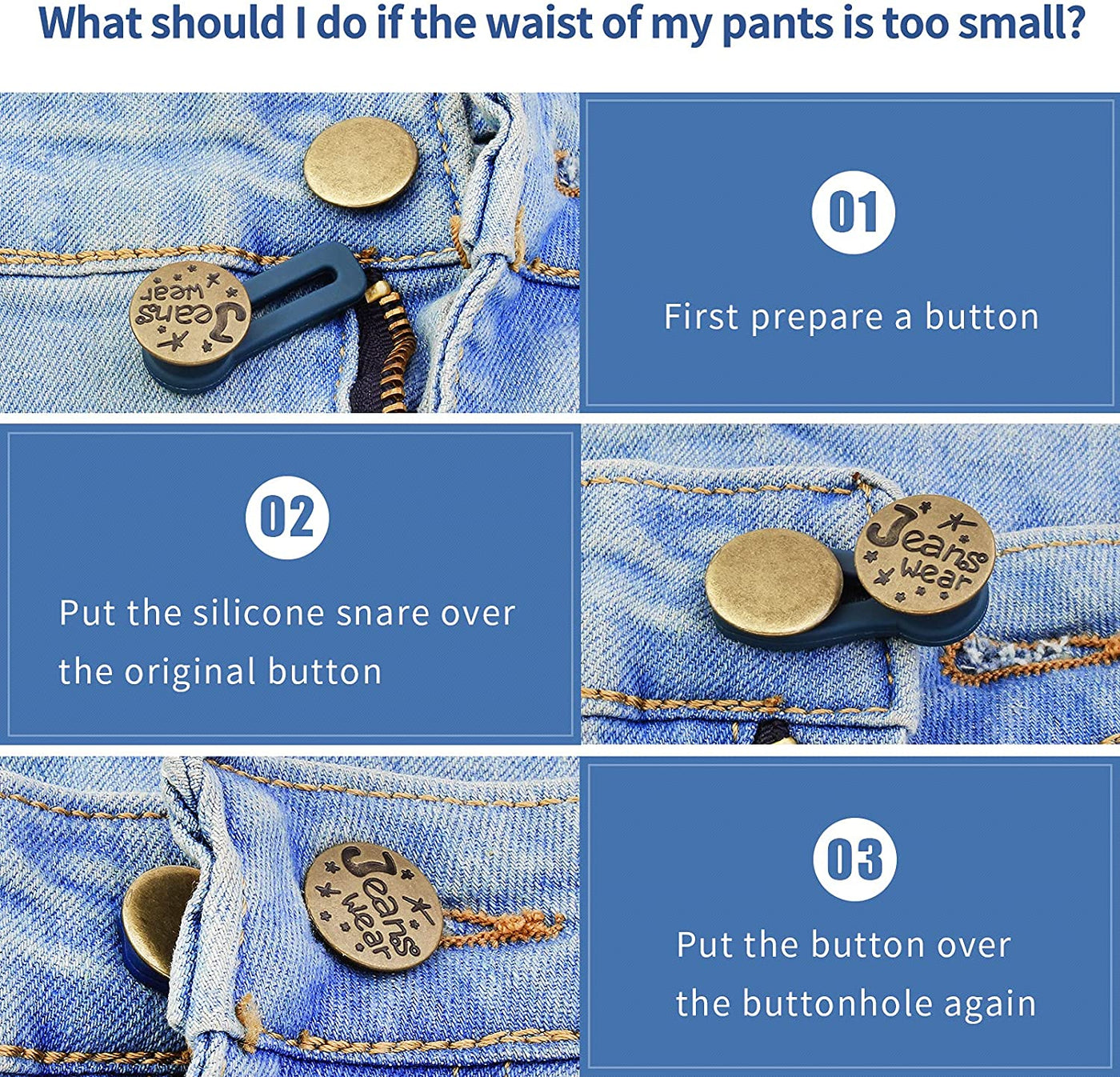 What should I do if the waist of my pants is too small?

Jeans wear

01

First prepare a button

02

Put the silicone snare over the original button

Jeans wear

Jeans wear

03

Put the button over the buttonhole again