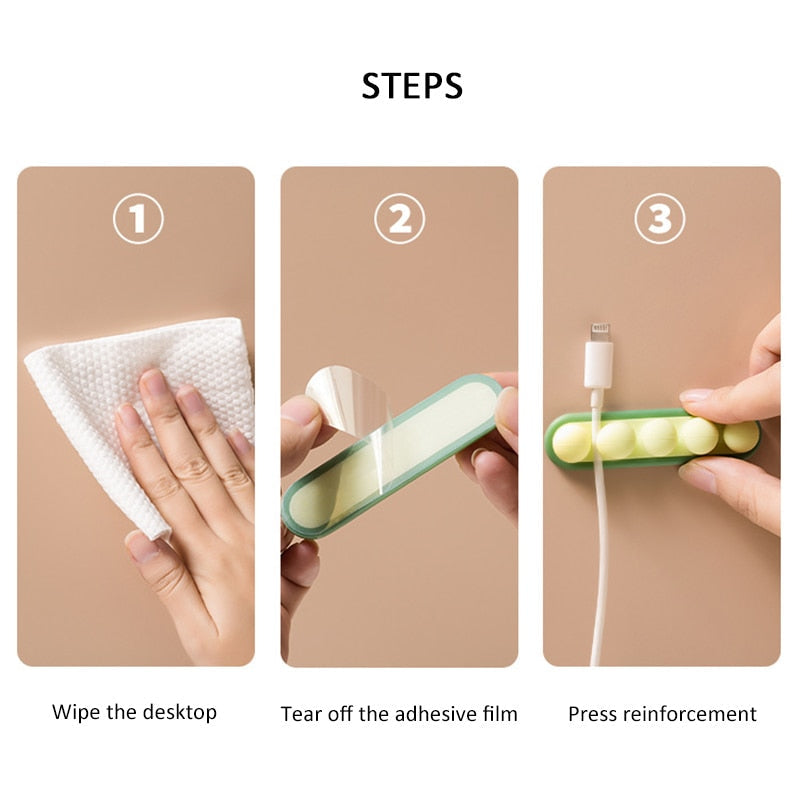 STEPS

①

Wipe the desktop

②

Tear off the adhesive film

③

Press reinforcement