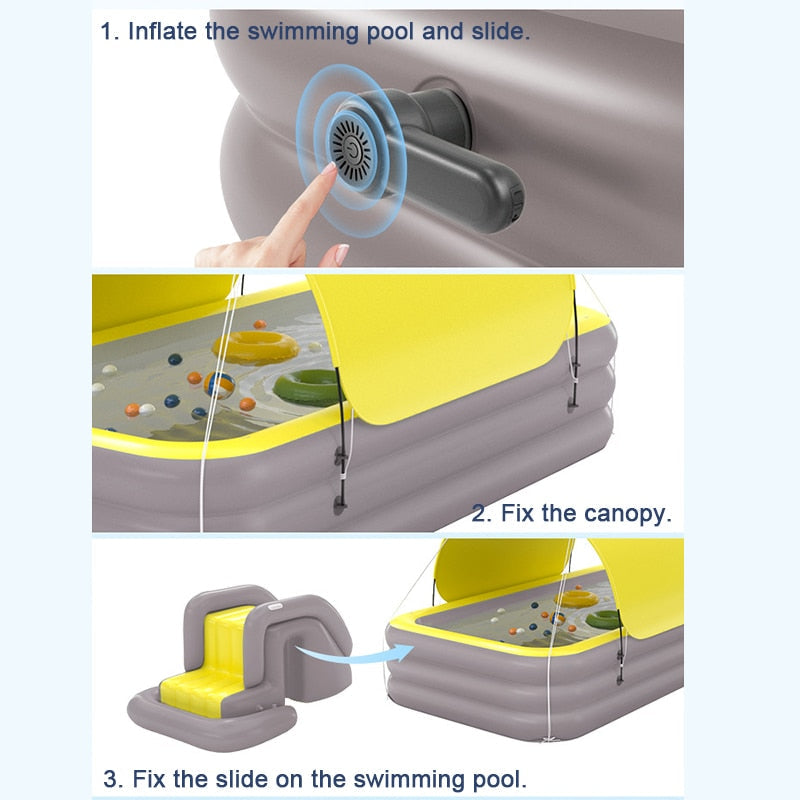 1. Inflate the swimming pool and slide.

2. Fix the canopy.

3. Fix the slide on the swimming pool.