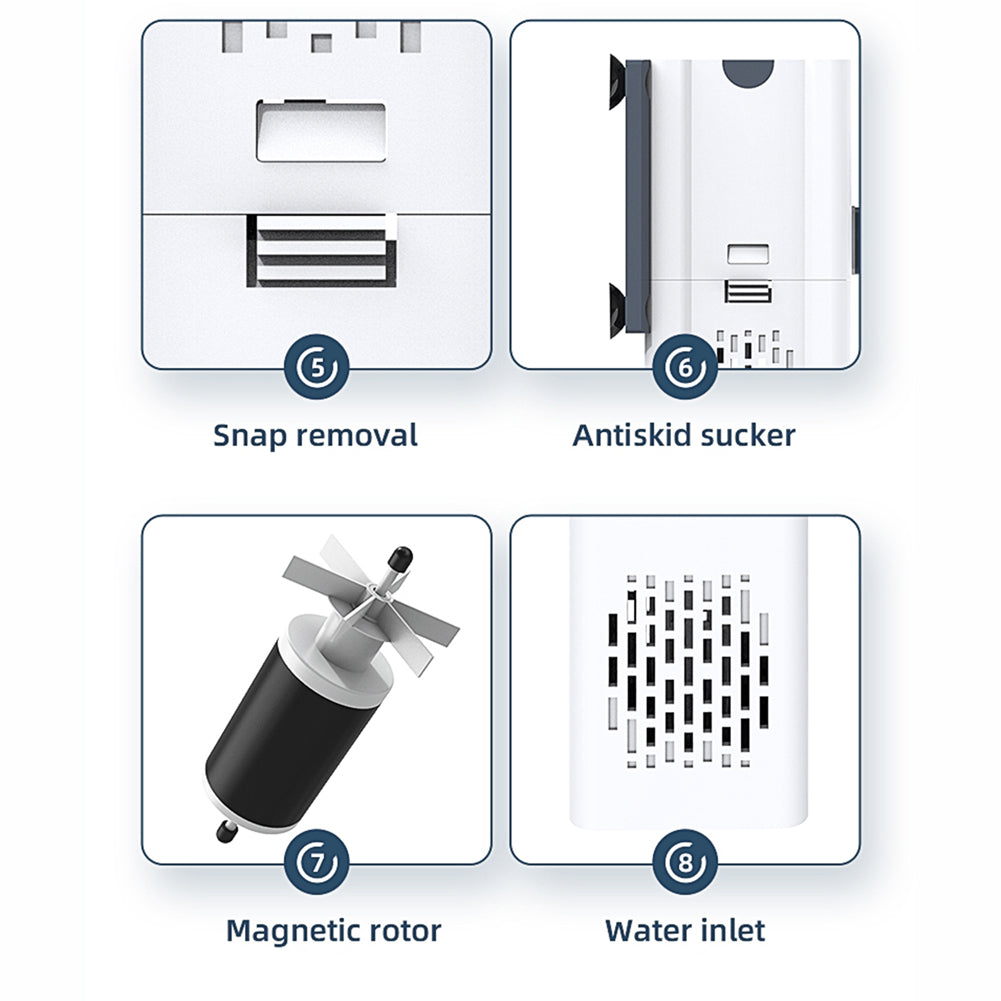 5
Snap removal

6
Antiskid sucker

7
Magnetic rotor

8
Water inlet