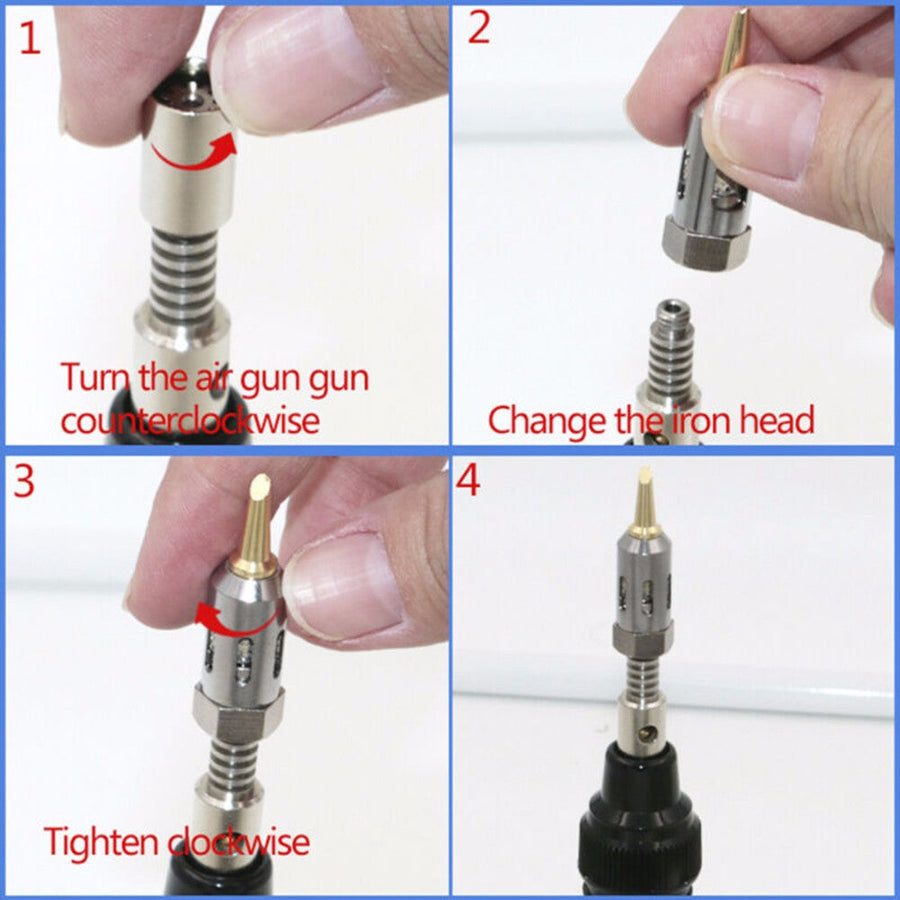 1

Turn the air gun gun counterclockwise

2

Change the iron head

3

Tighten clockwise

4