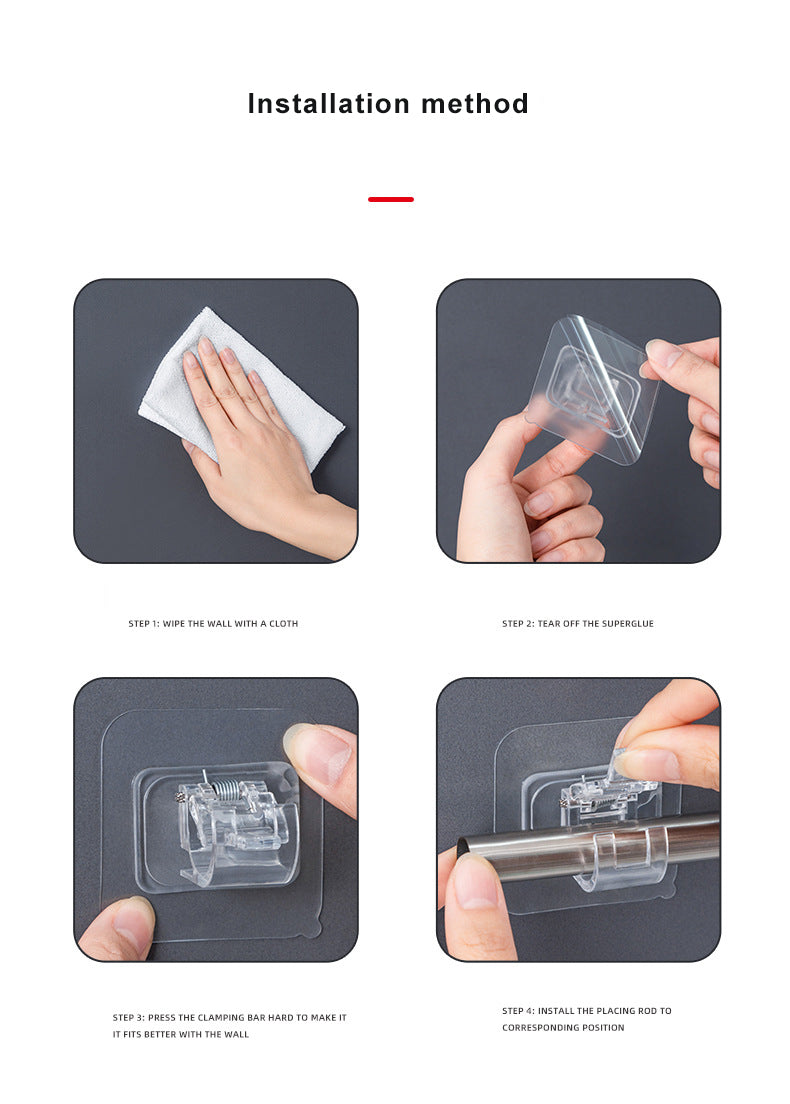 Installation method

STEP 1: WIPE THE WALL WITH A CLOTH

STEP 2: TEAR OFF THE SUPERGLUE

STEP 3: PRESS THE CLAMPING BAR HARD TO MAKE IT IT FITS BETTER WITH THE WALL

STEP 4: INSTALL THE PLACING ROD TO CORRESPONDING POSITION