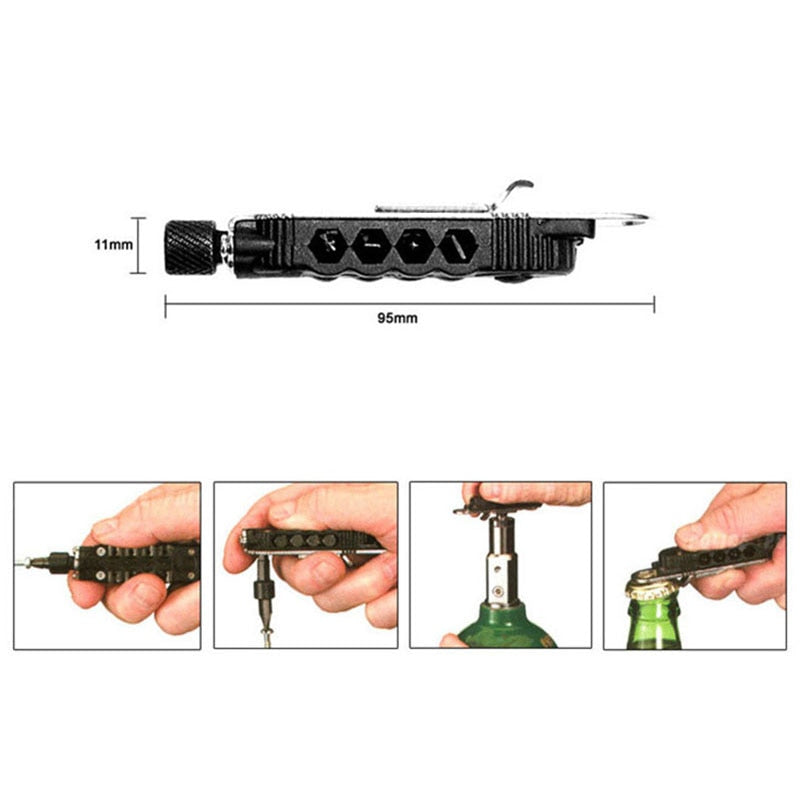 11mm

95mm