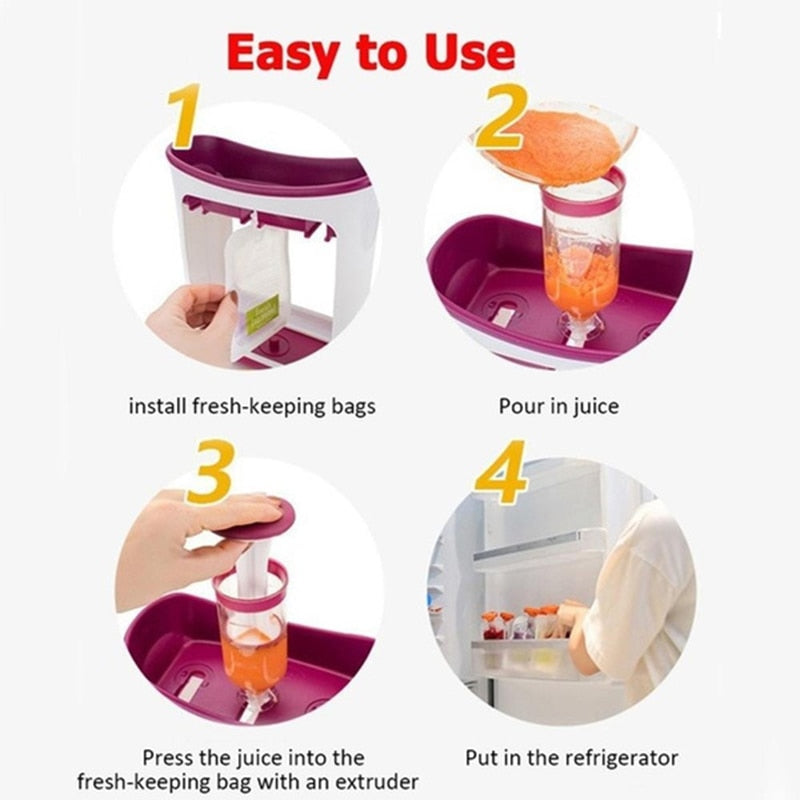 Easy to Use

1

install fresh-keeping bags

2

Pour in juice

3

Press the juice into the fresh-keeping bag with an extruder

4

Put in the refrigerator