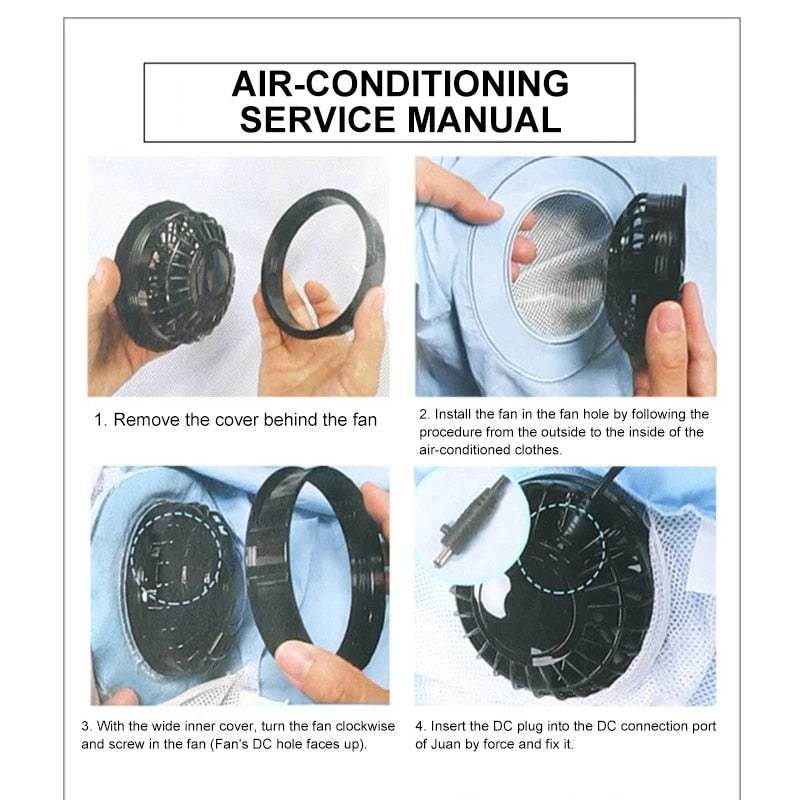 AIR-CONDITIONING SERVICE MANUAL

1. Remove the cover behind the fan

2. Install the fan in the fan hole by following the procedure from the outside to the inside of the air-conditioned clothes.

3. With the wide inner cover, turn the fan clockwise and screw in the fan (Fan's DC hole faces up).

4. Insert the DC plug into the DC connection port of Juan by force and fix it.