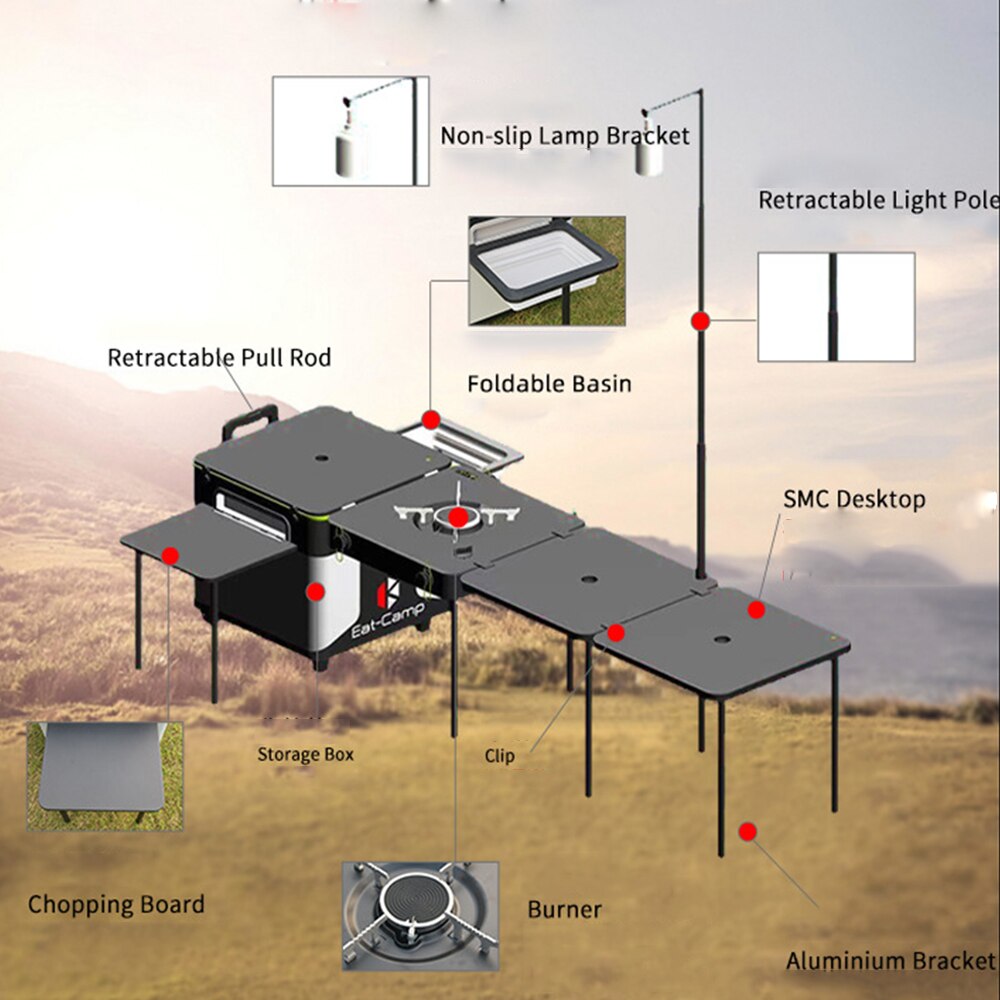 Non-slip Lamp Bracket

Retractable Light Pole

Retractable Pull Rod

Foldable Basin

SMC Desktop

Eat-Camp

Storage Box

Clip

Chopping Board

Burner

Aluminium Bracket