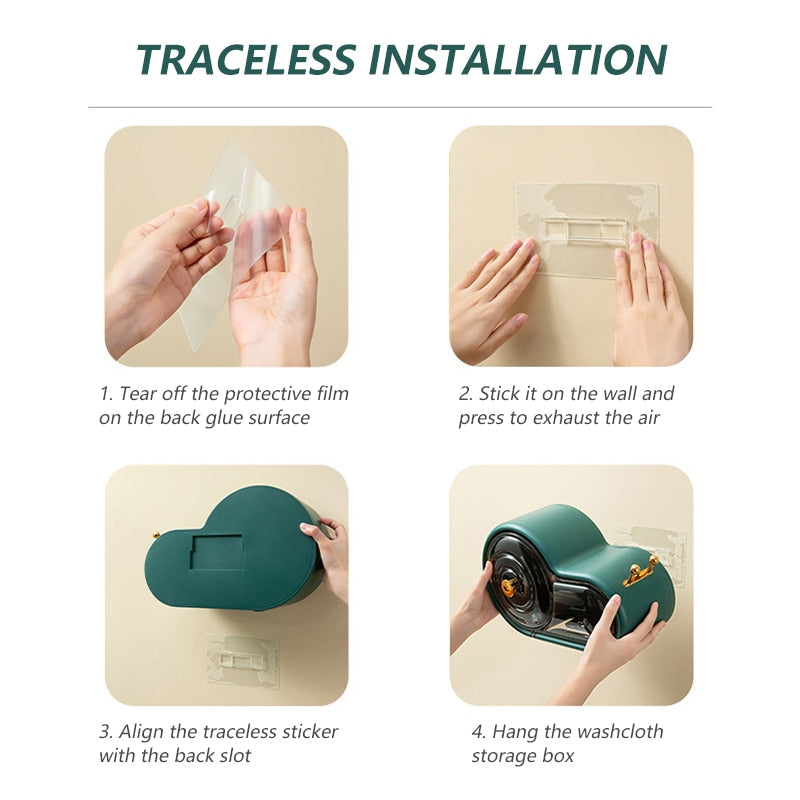 TRACELESS INSTALLATION

1. Tear off the protective film on the back glue surface

2. Stick it on the wall and press to exhaust the air

3. Align the traceless sticker with the back slot

4. Hang the washcloth storage box