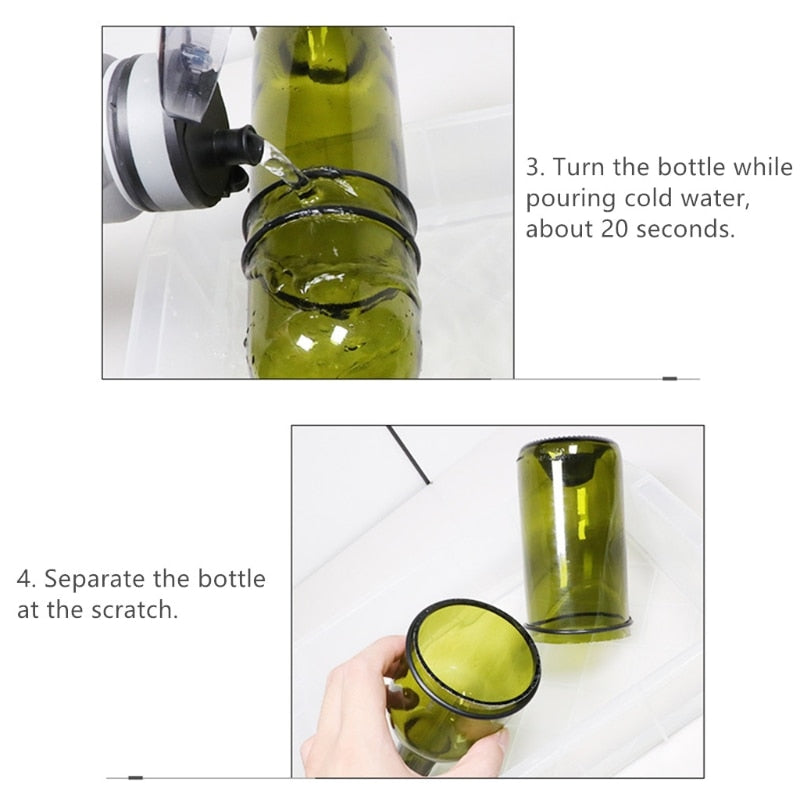 3. Turn the bottle while pouring cold water, about 20 seconds.

4. Separate the bottle at the scratch.