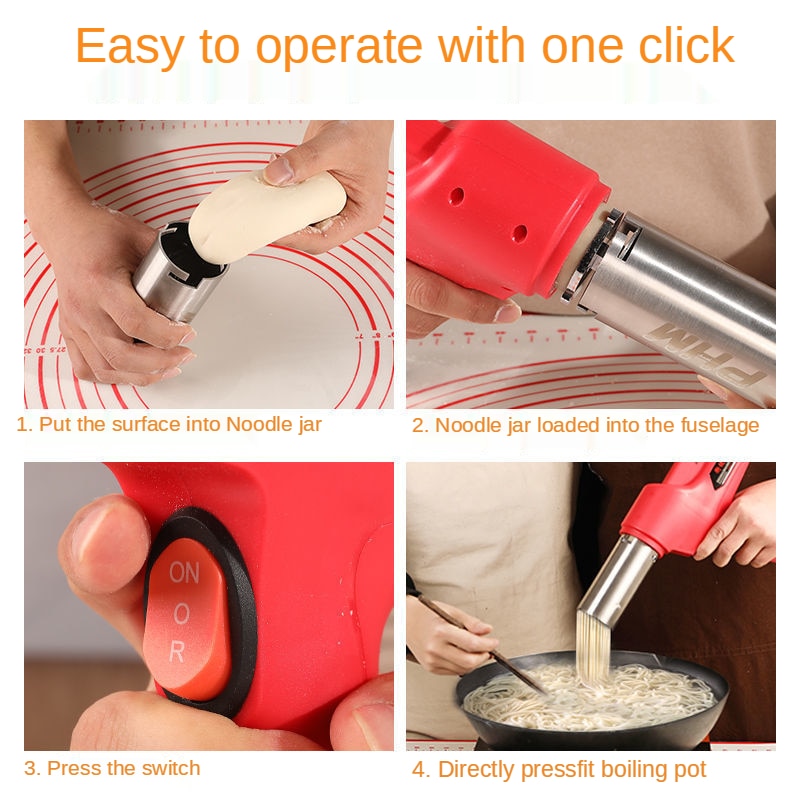 Easy to operate with one click

1. Put the surface into Noodle jar

PRM

2. Noodle jar loaded into the fuselage

ON
O
R

3. Press the switch

4. Directly pressfit boiling pot