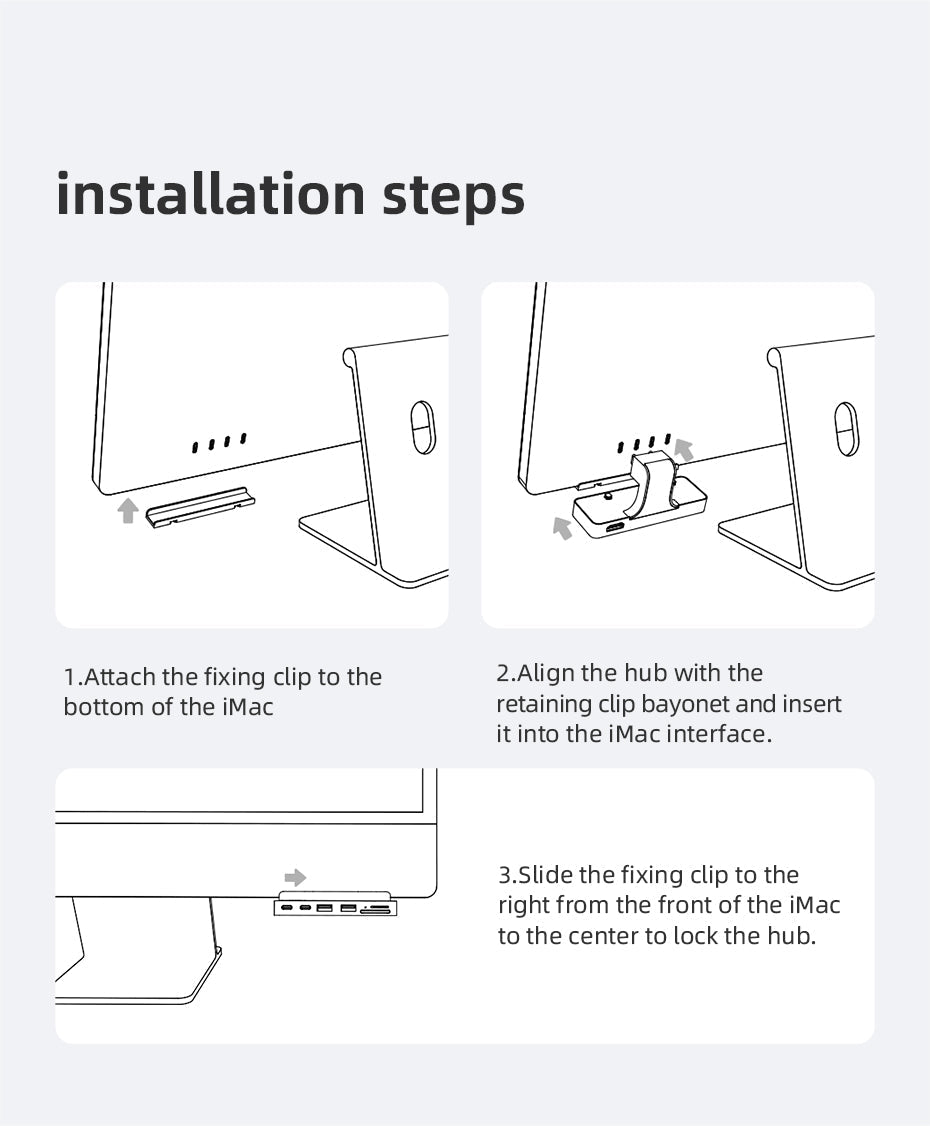 installation steps

1.Attach the fixing clip to the bottom of the iMac

2.Align the hub with the retaining clip bayonet and insert it into the iMac interface.

3.Slide the fixing clip to the right from the front of the iMac to the center to lock the hub.