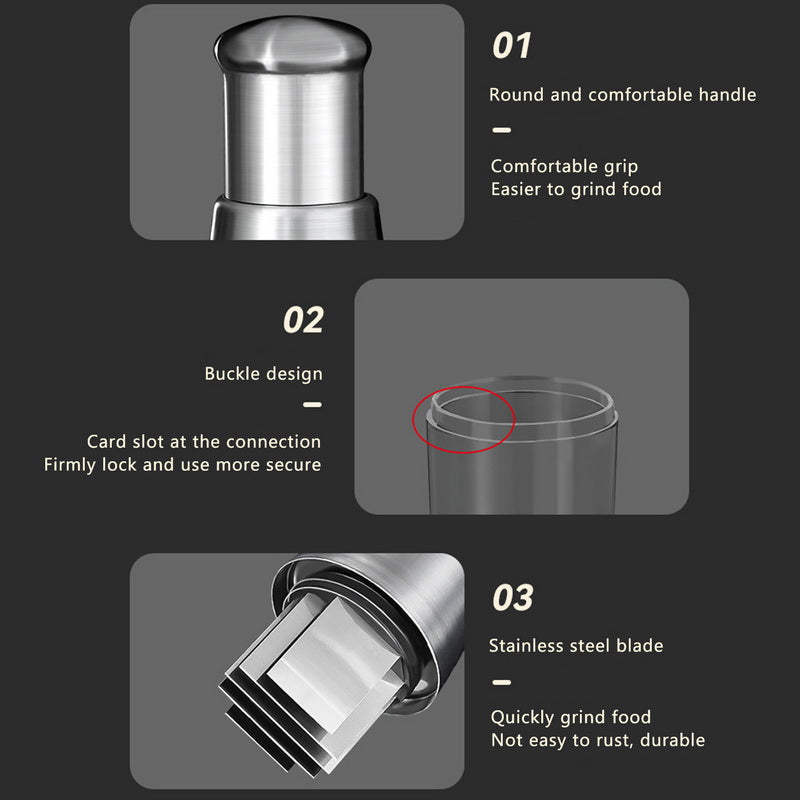 01

Round and comfortable handle

Comfortable grip
Easier to grind food

02

Buckle design

Card slot at the connection
Firmly lock and use more secure

03

Stainless steel blade

Quickly grind food
Not easy to rust, durable