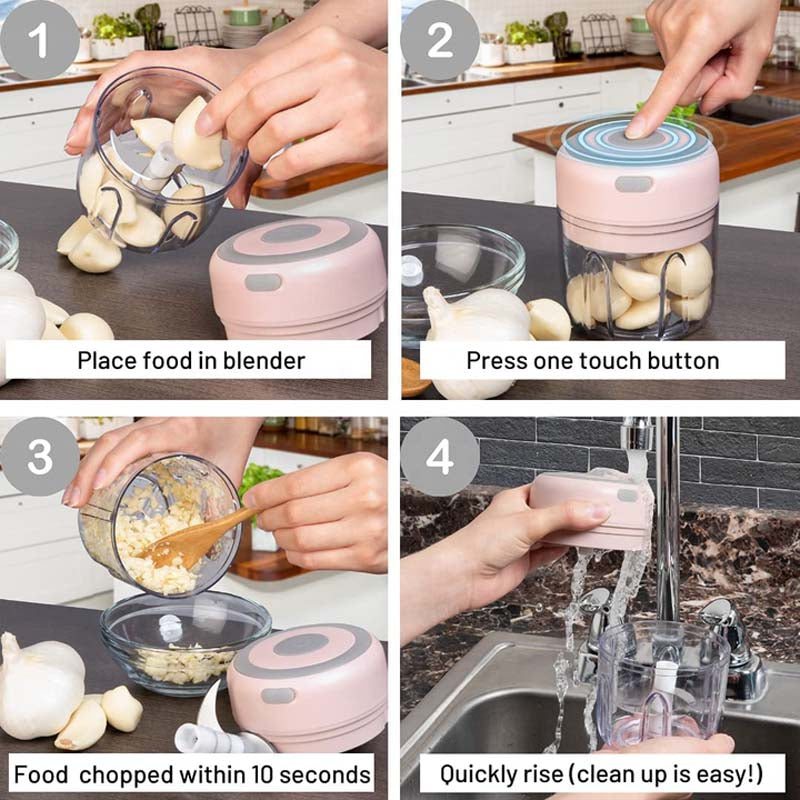 1

Place food in blender

2

Press one touch button

3

Food chopped within 10 seconds

4

Quickly rise (clean up is easy!)